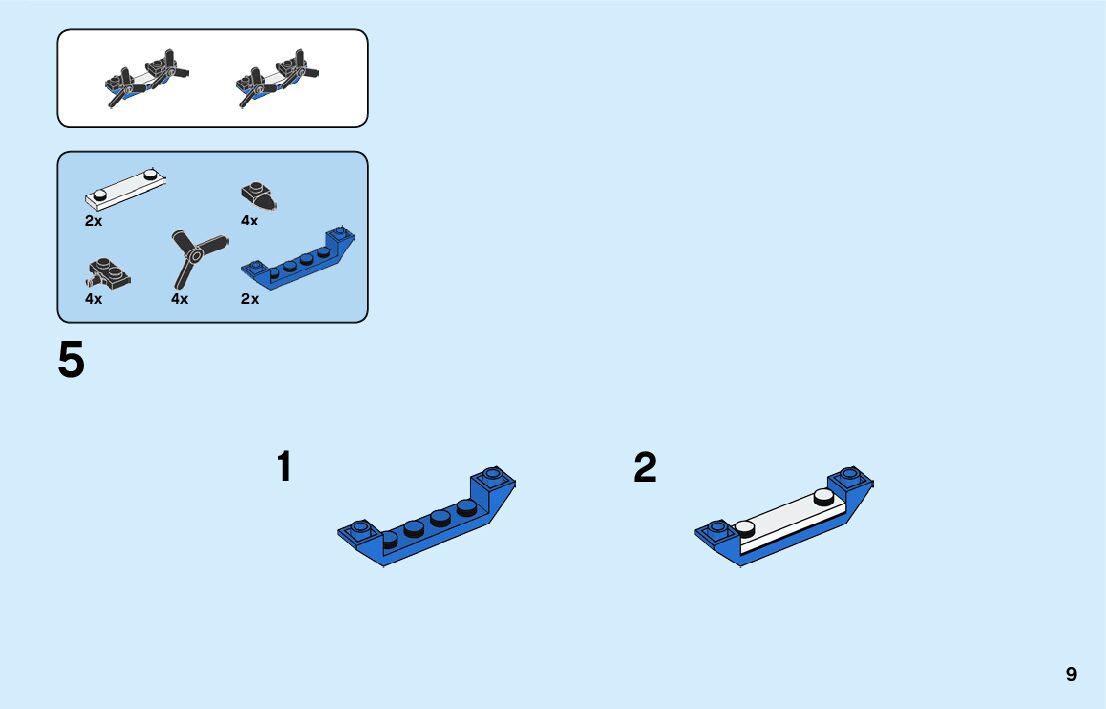 2x

4x

4x

4x

2x

5

1

2

9