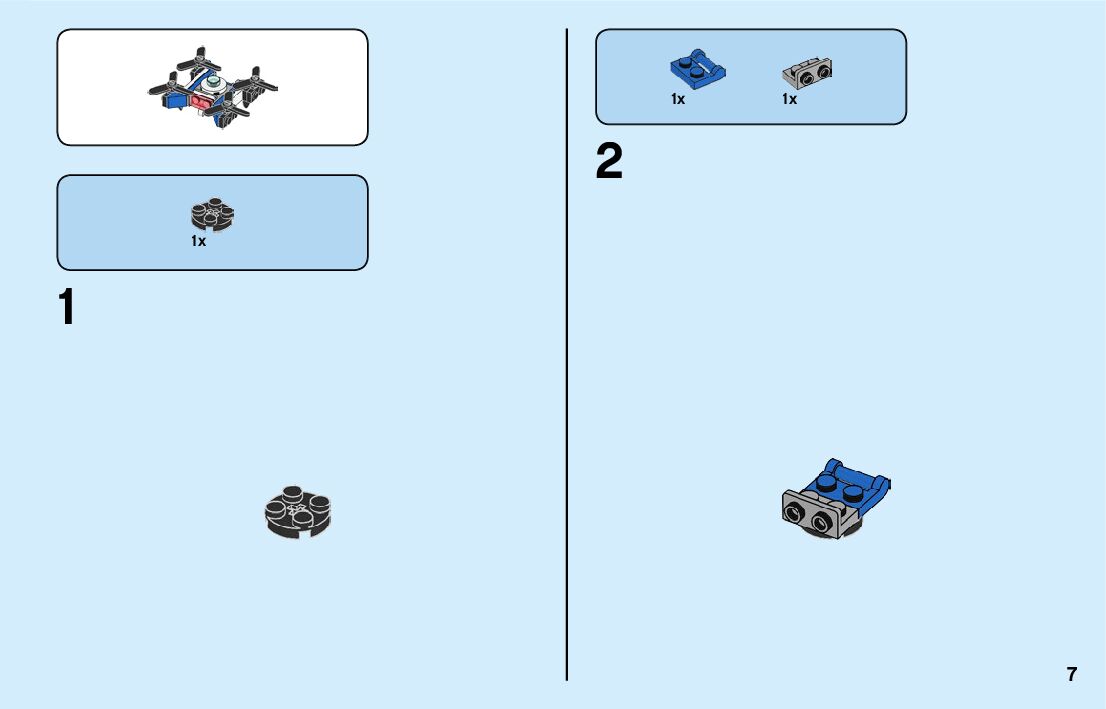 1x

1

1x 1x

2

7