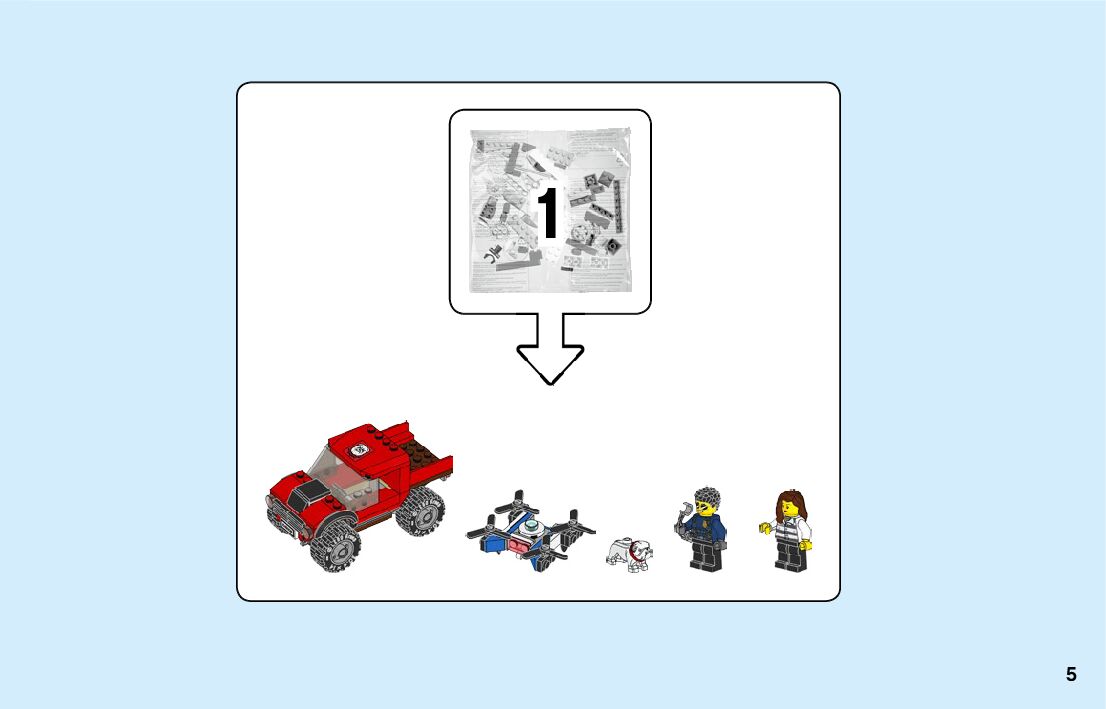 1

5