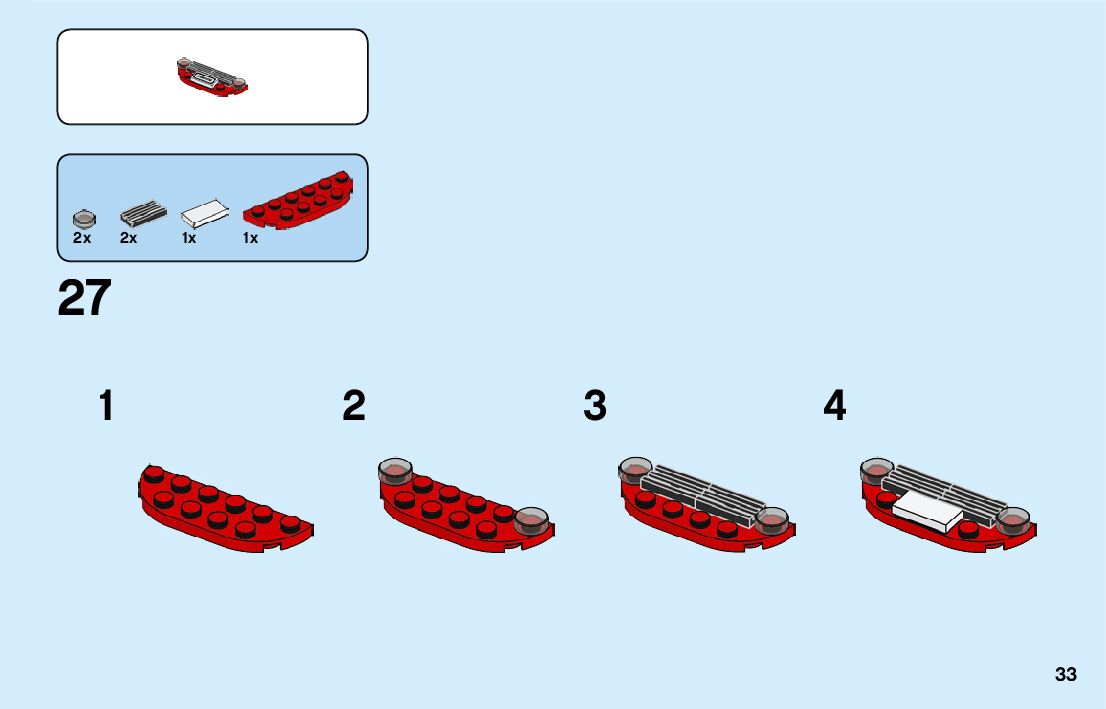 2x 2x 1x 1x

27

1

2

3

4

33