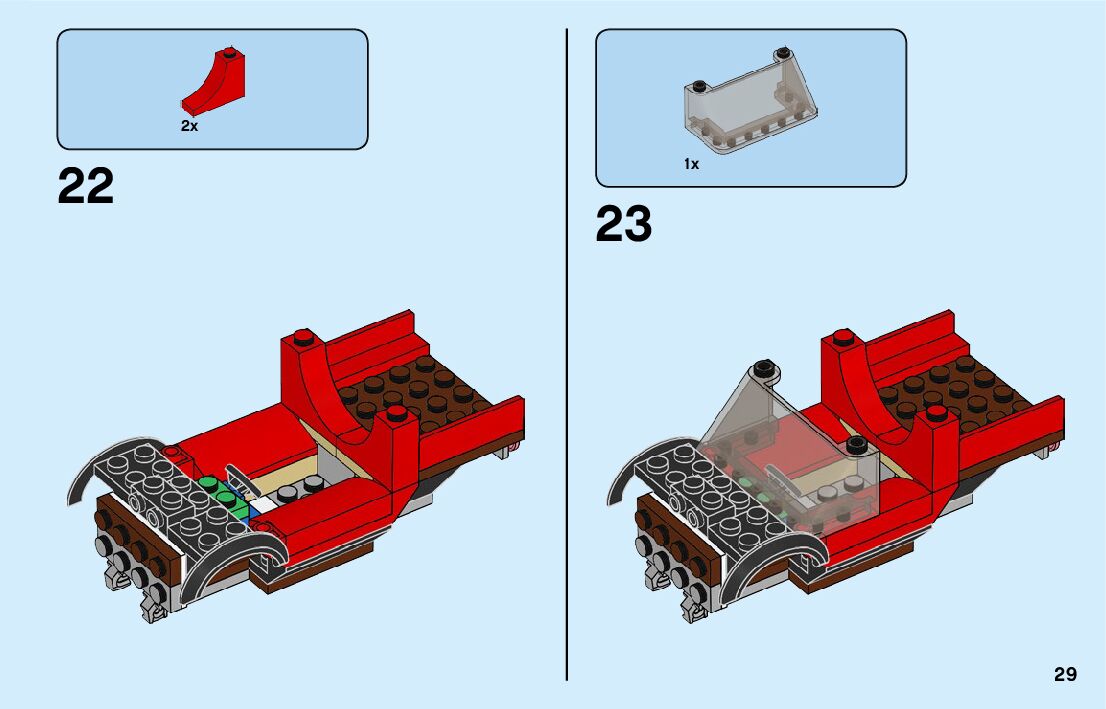 2x

22

1x

23

29