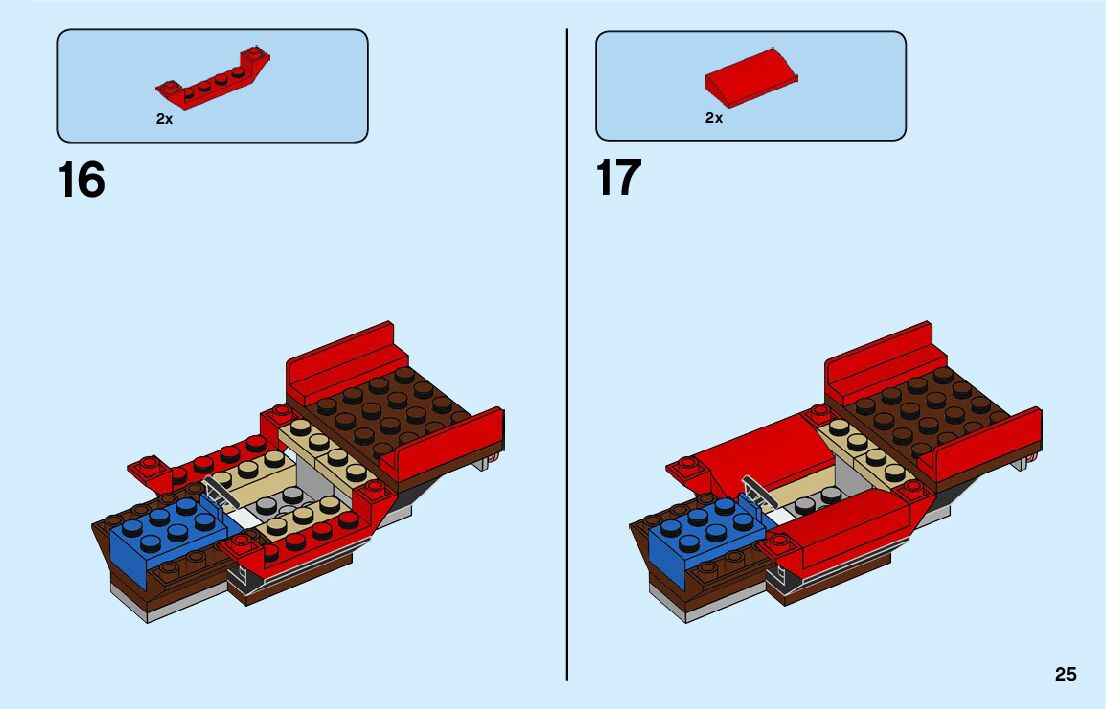 2x

16

2x

17

25