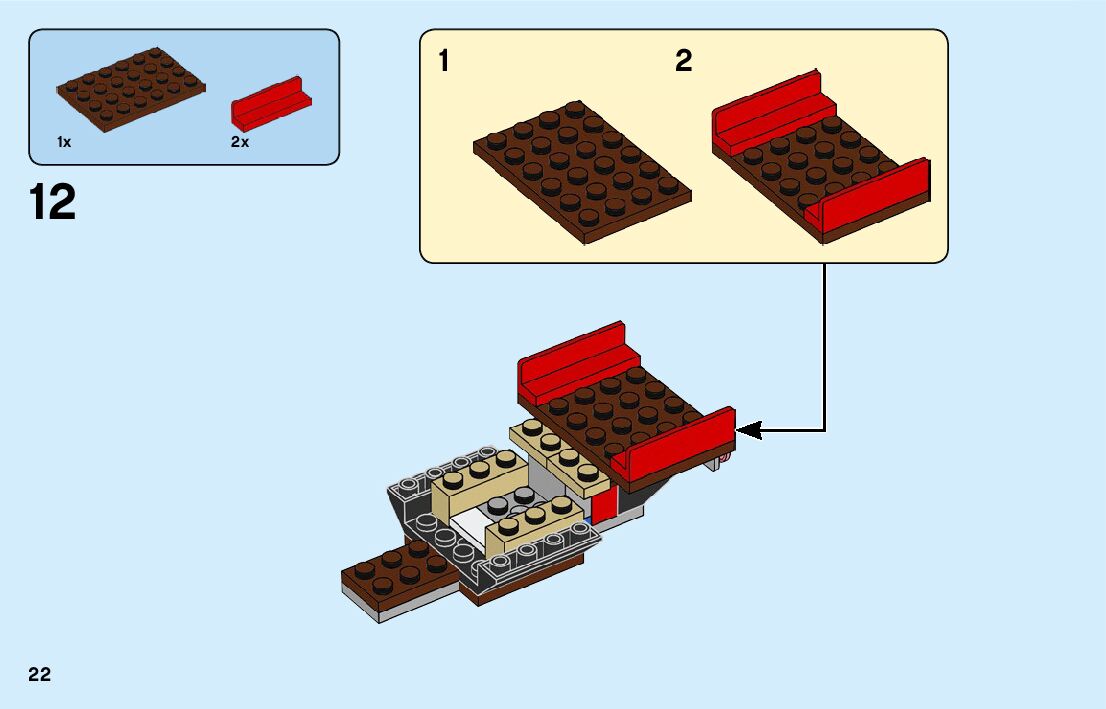 1x
2x

12

1
2

22