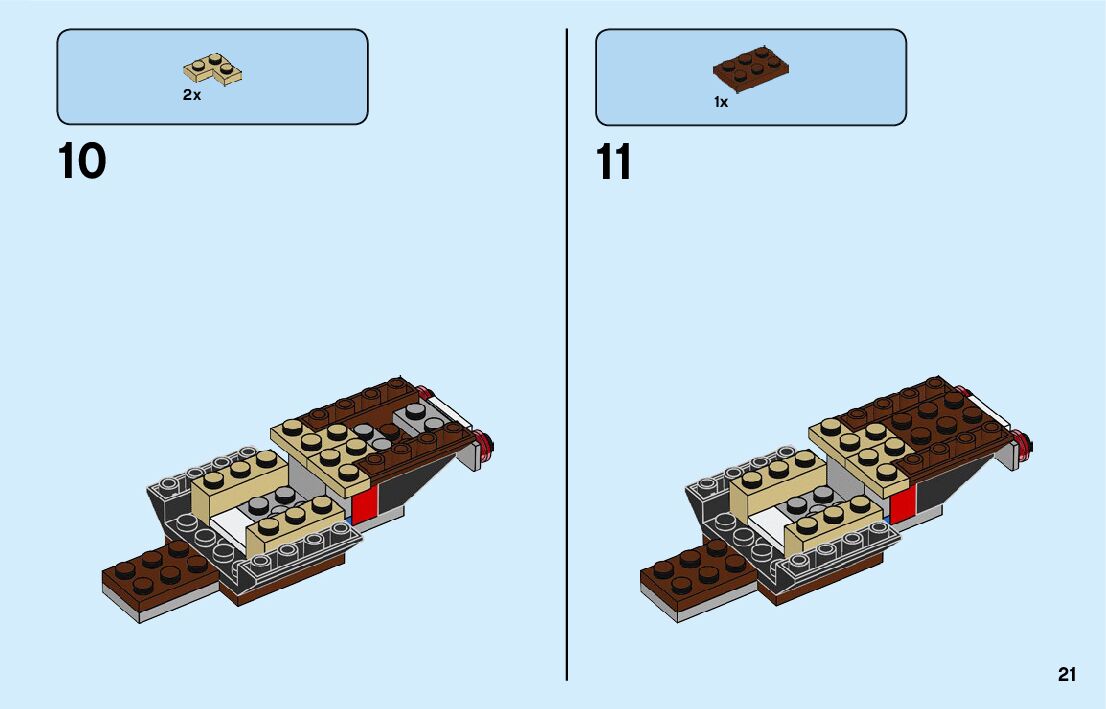 2x

10

1x

11

21