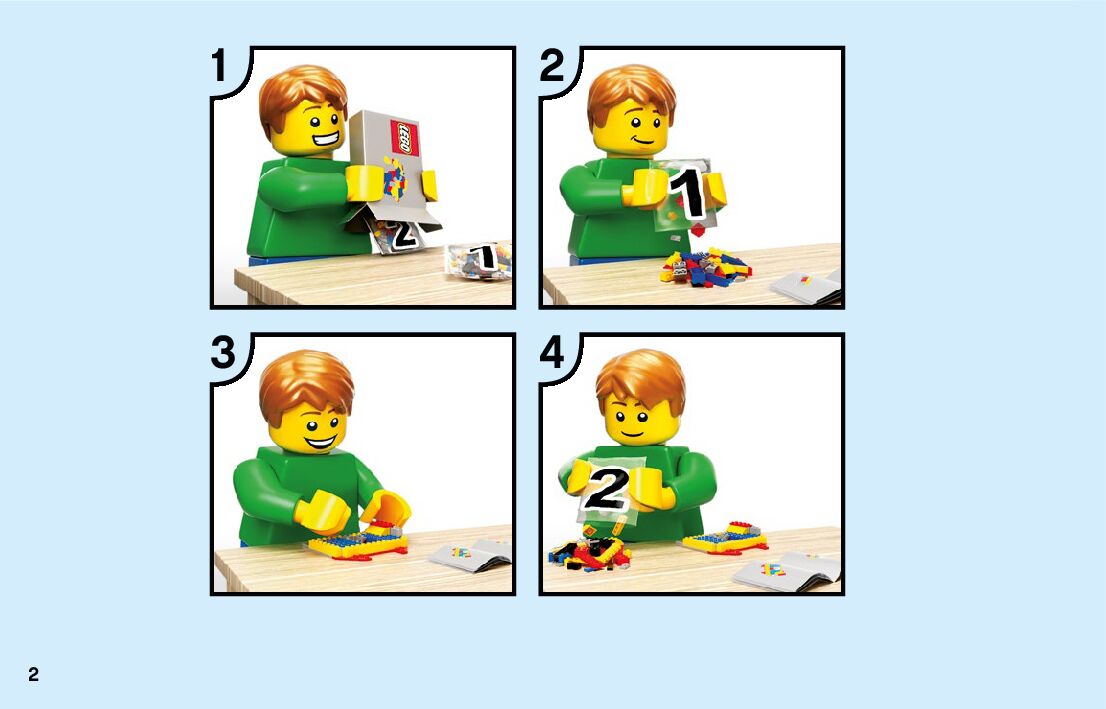 1
LEGO
2
1
2
1
3
4
2
2