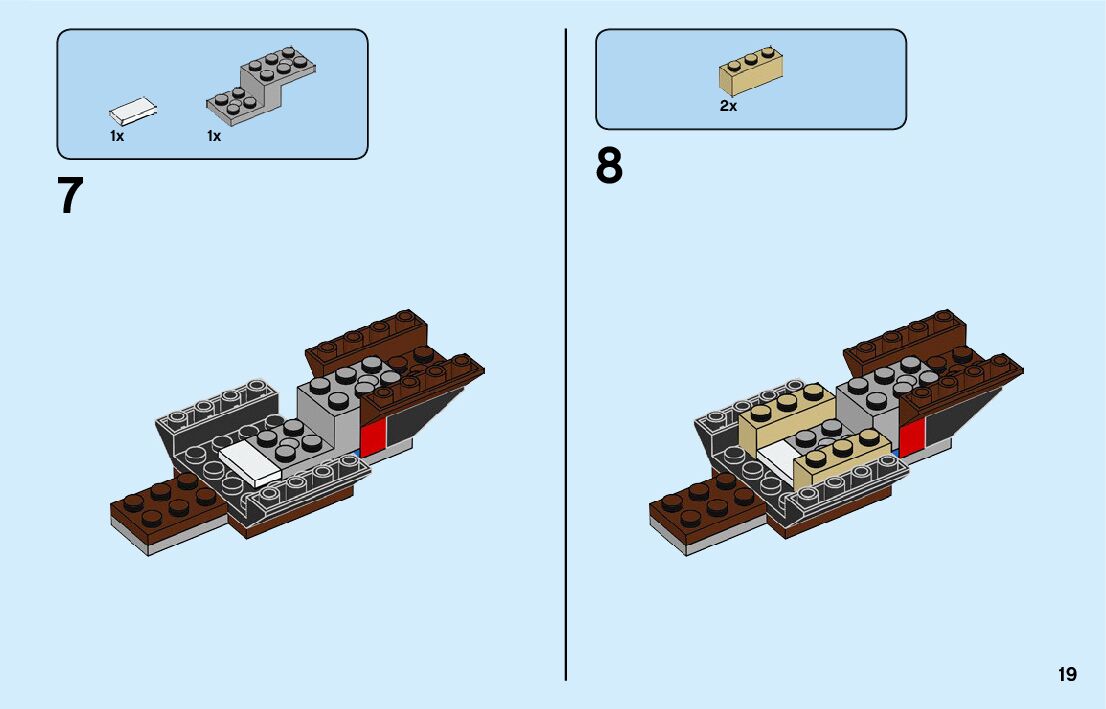 1x 1x

7

2x

8

19