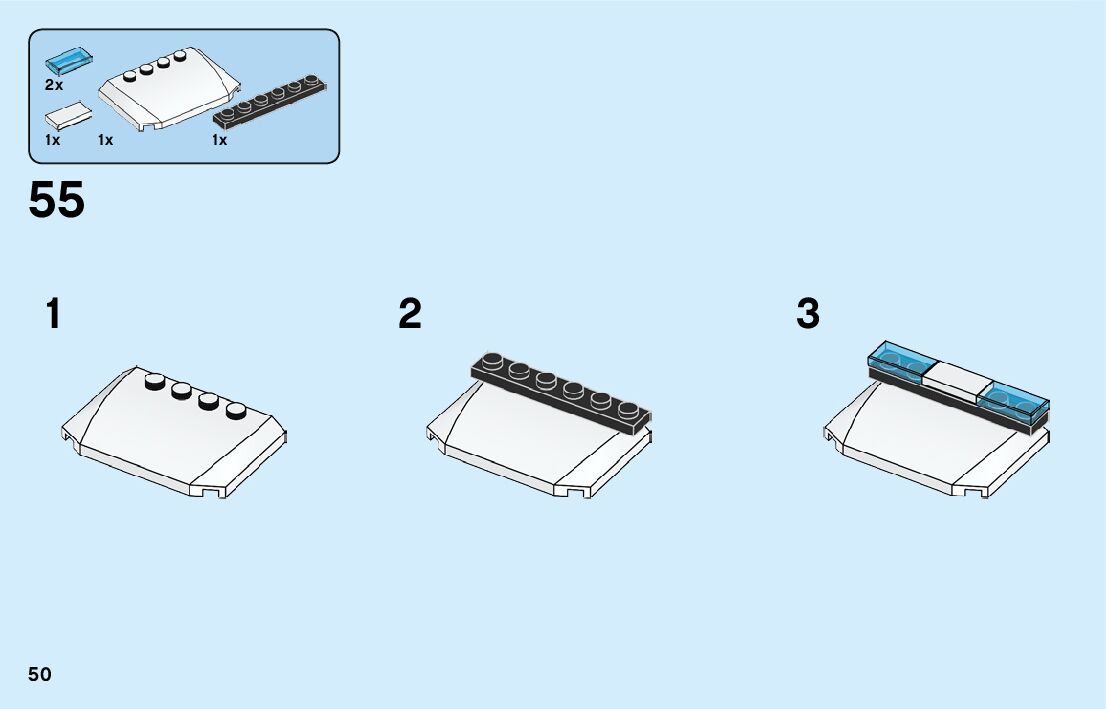 2x
1x
1x
1x

55

1

2

3

50