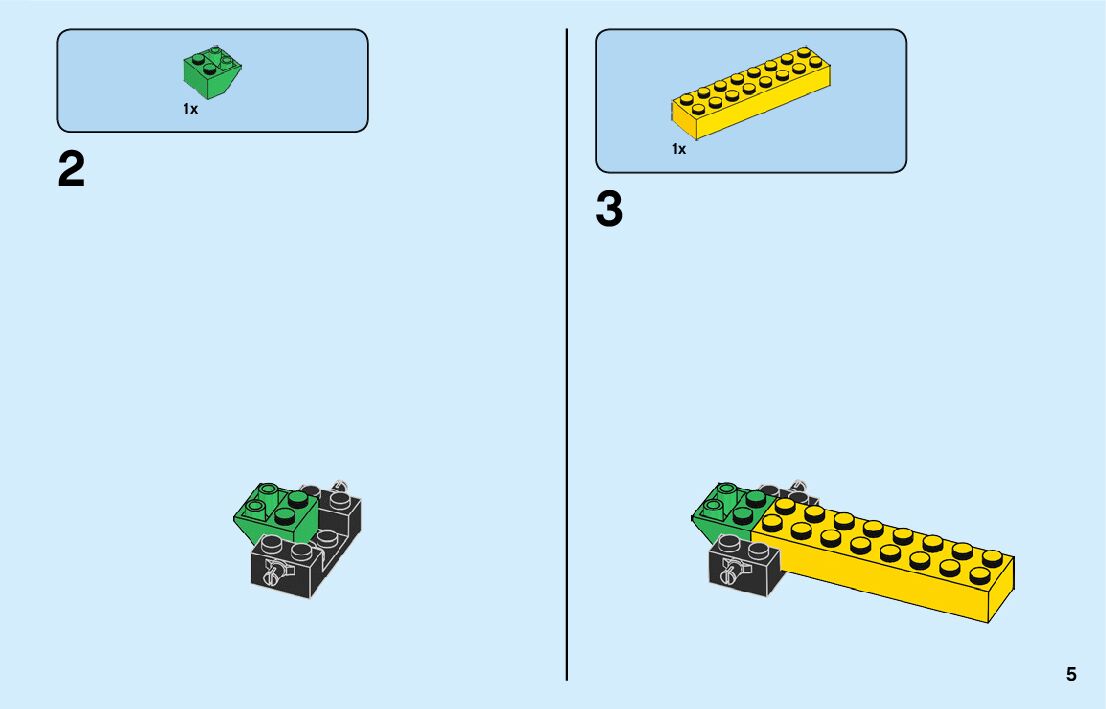 1x

2

1x

3

5