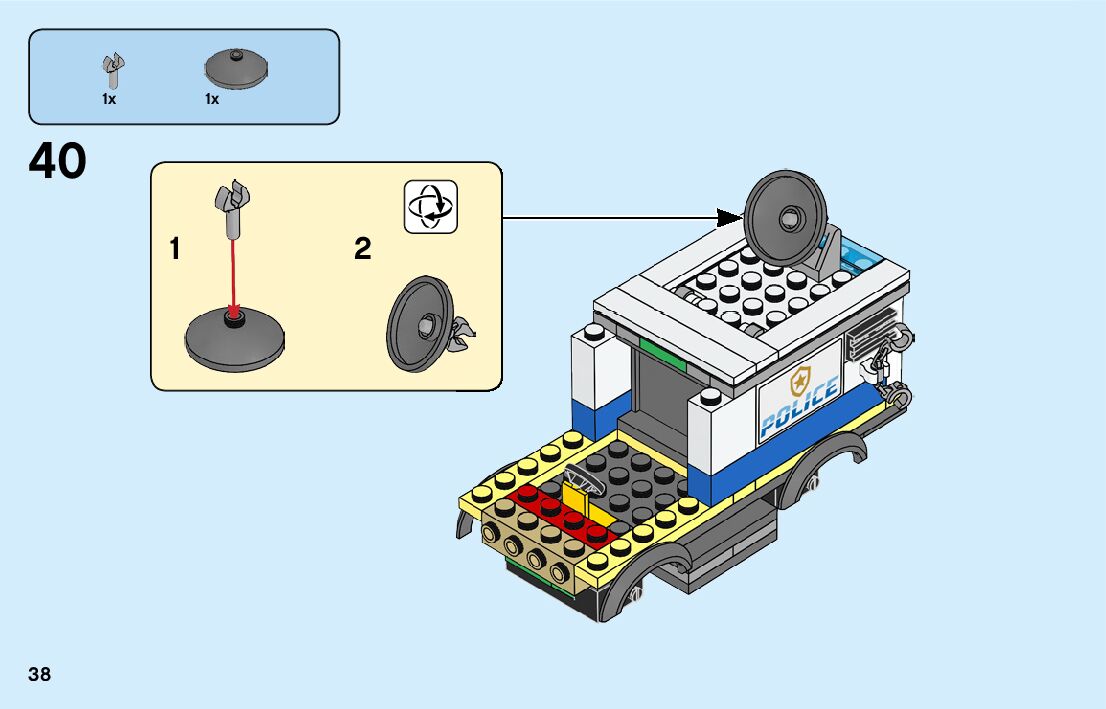 1x
1x

40

1

2

POLICE

38