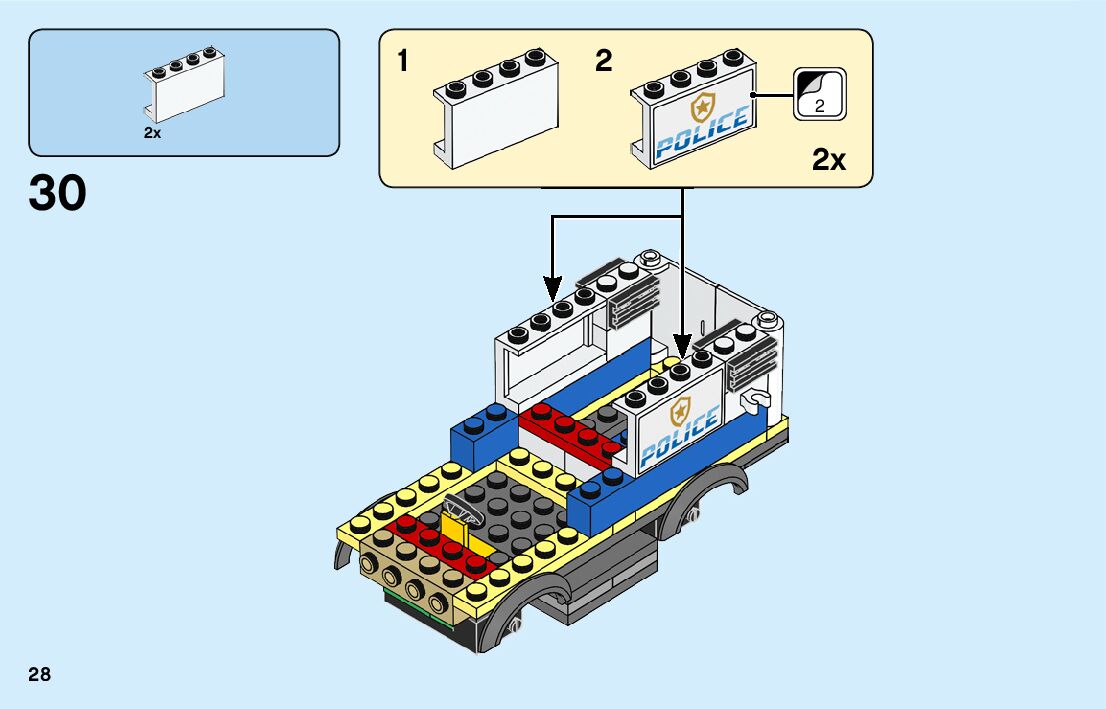 2x

30

1

2

POLICE

2

2x

POLICE

28