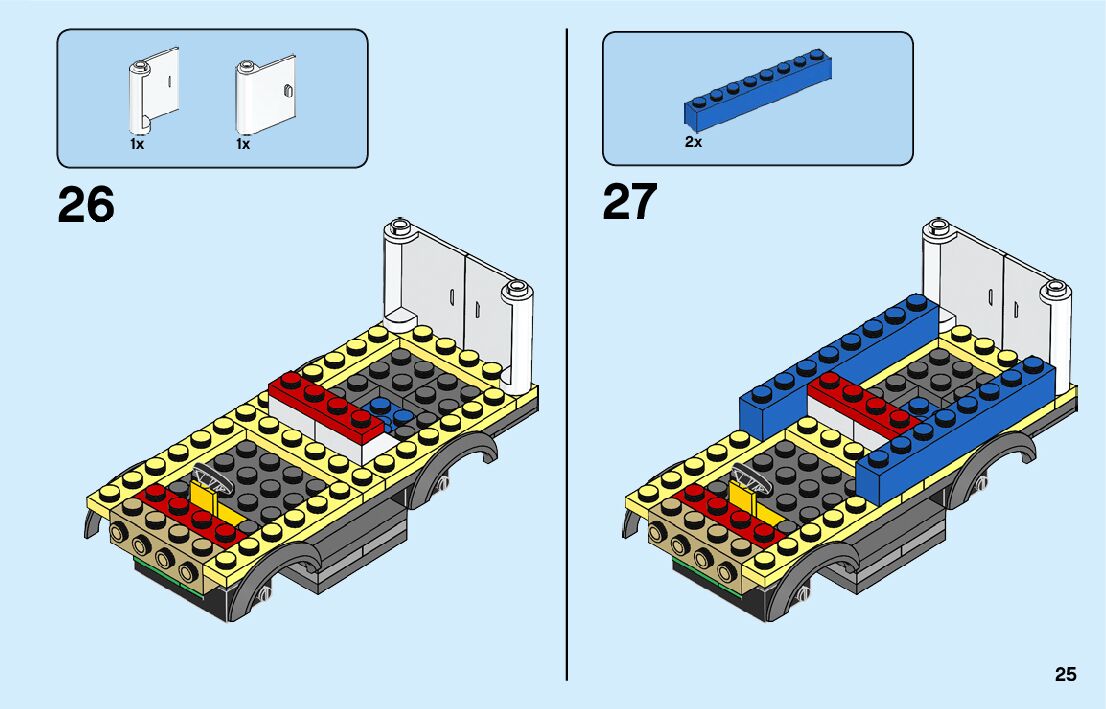 1x 1x

26

2x

27

25