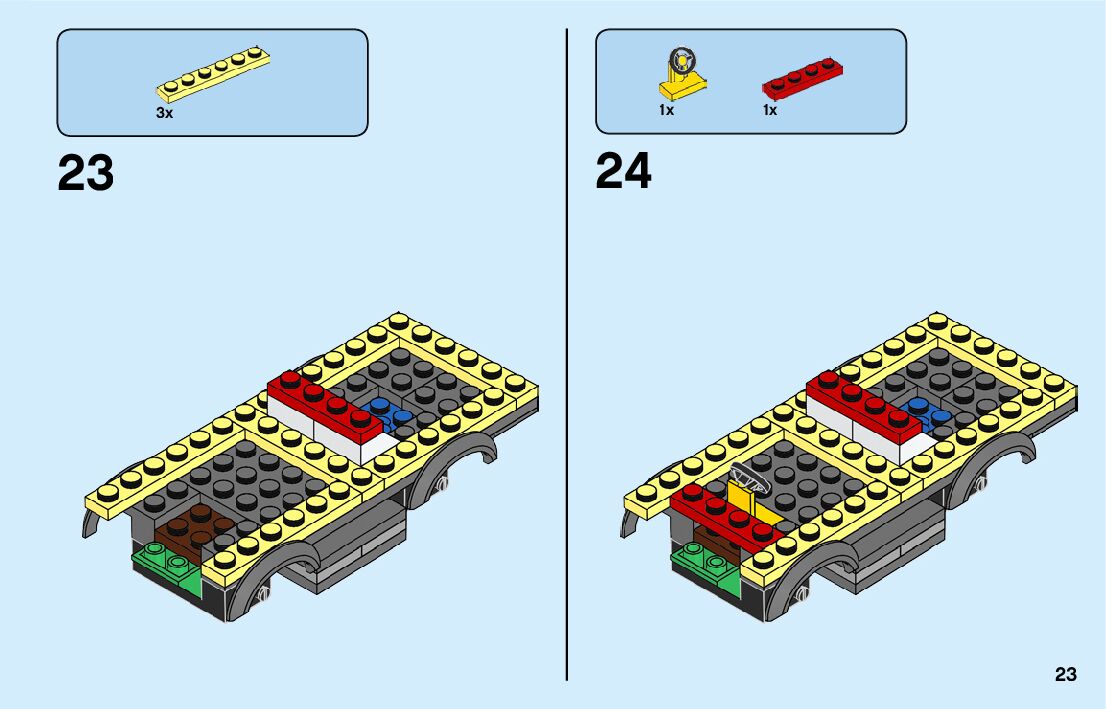 3x

23

1x 1x

24

23