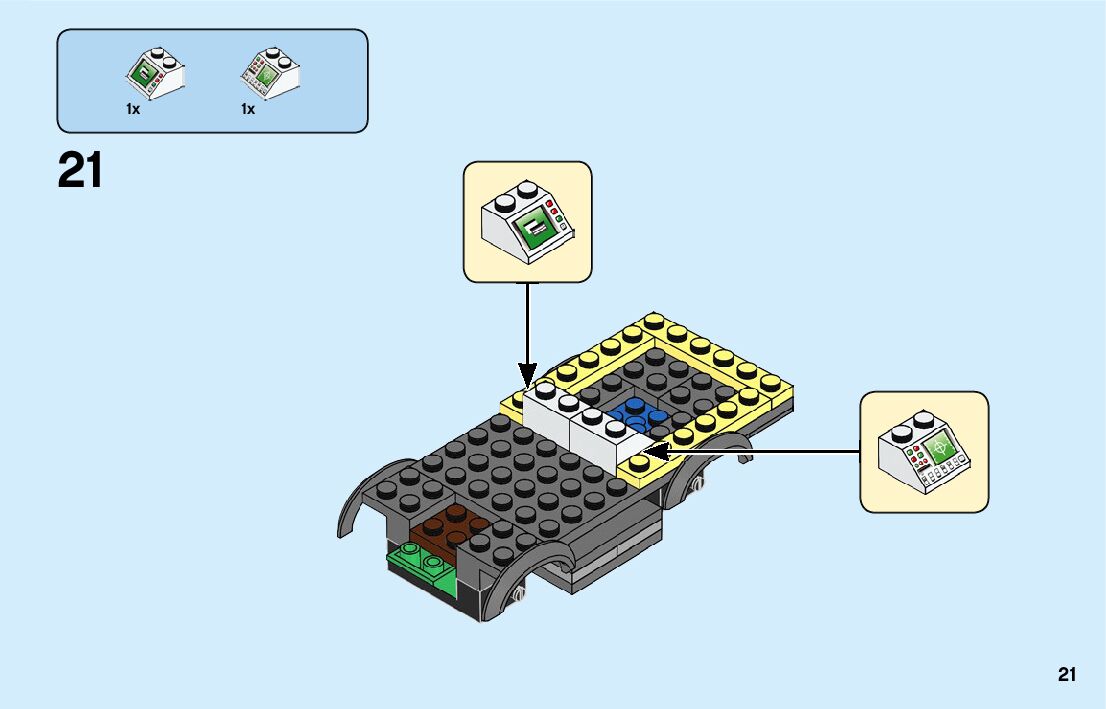 1x 1x

21

21