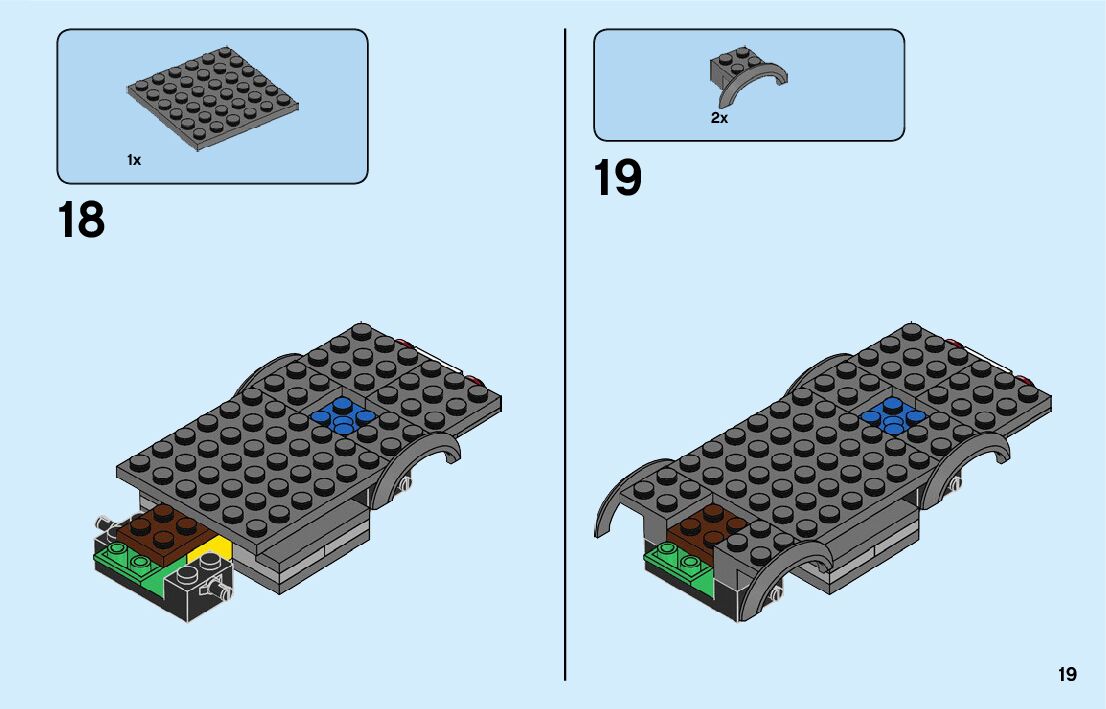 1x

18

2x

19

19