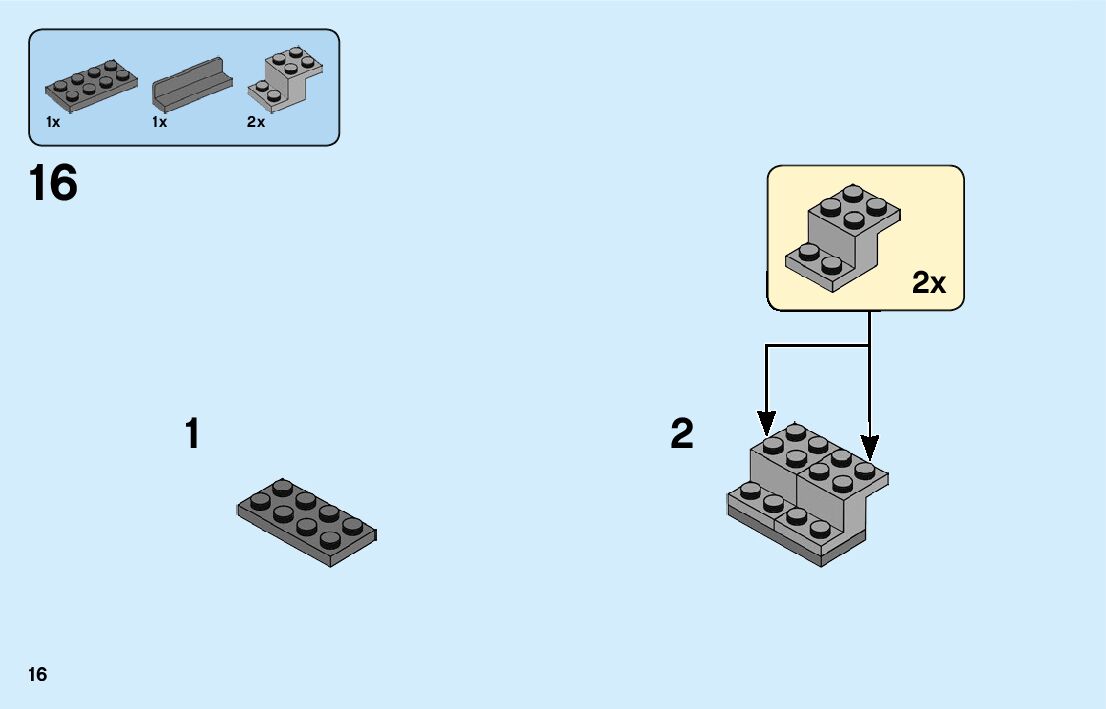 1x
1x
2x

16

2x

1

2

16