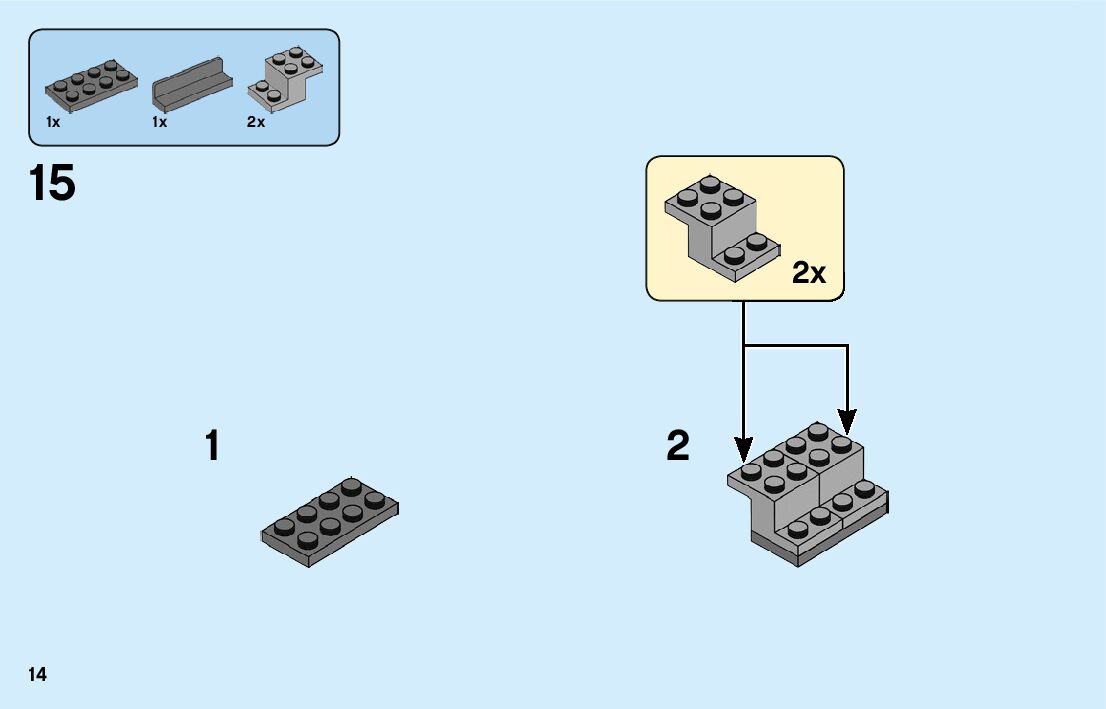 1x 1x 2x

15

2x

1

2

14