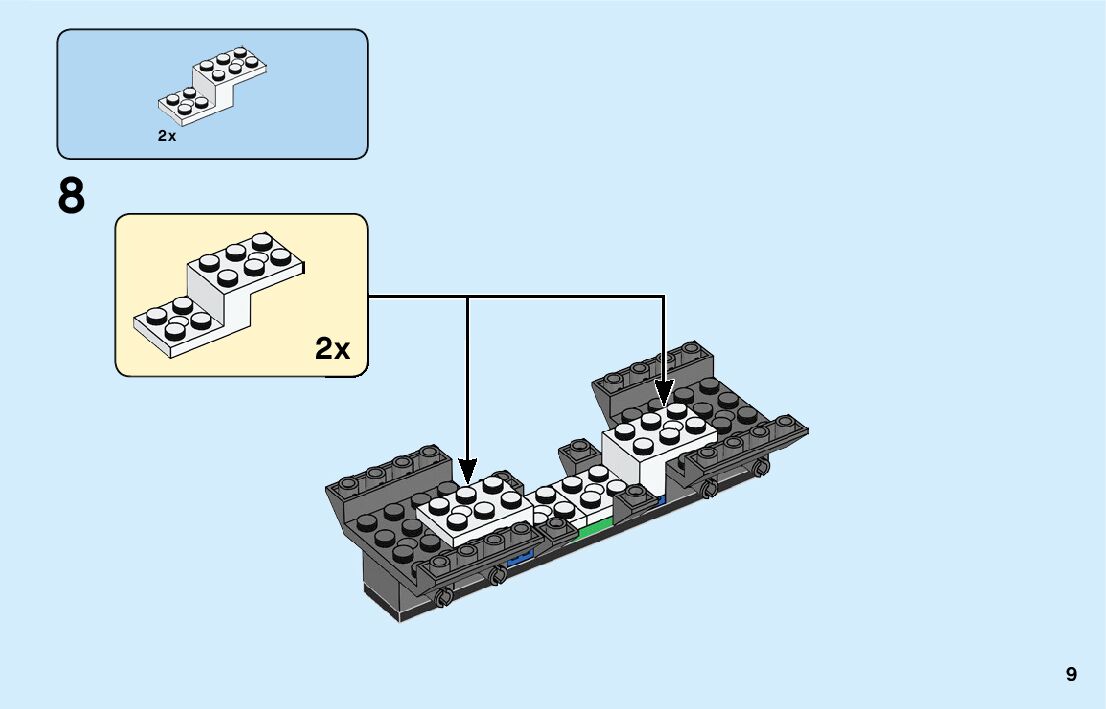 2x

8

2x

9