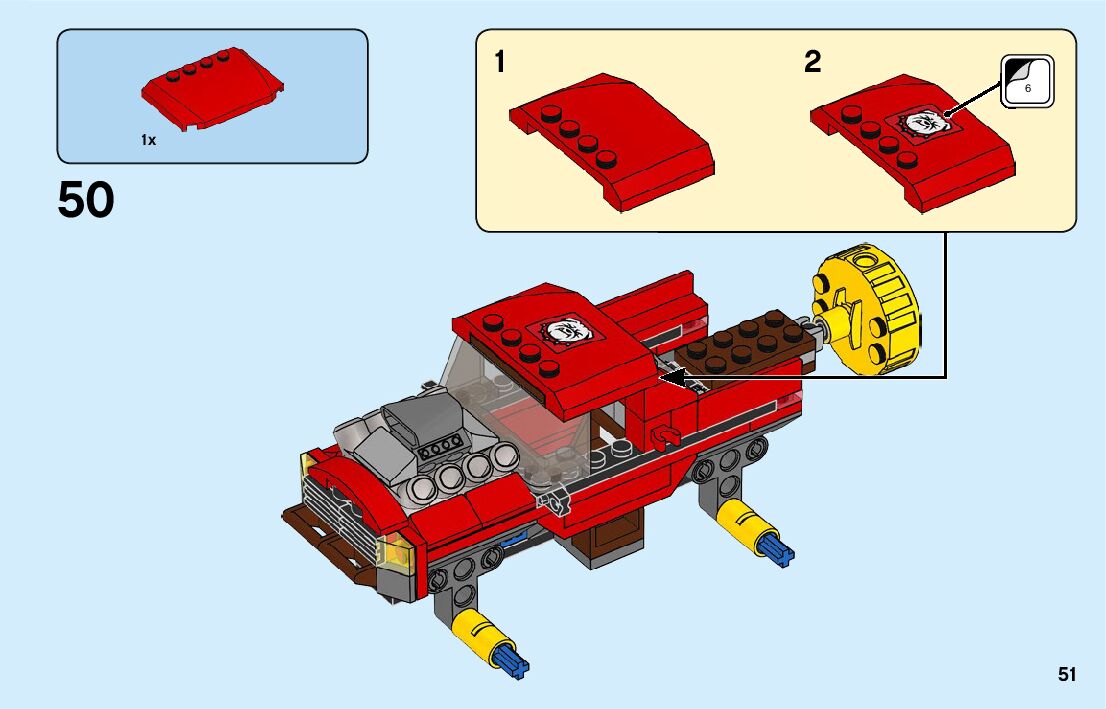 1x

50

1

2

6

51