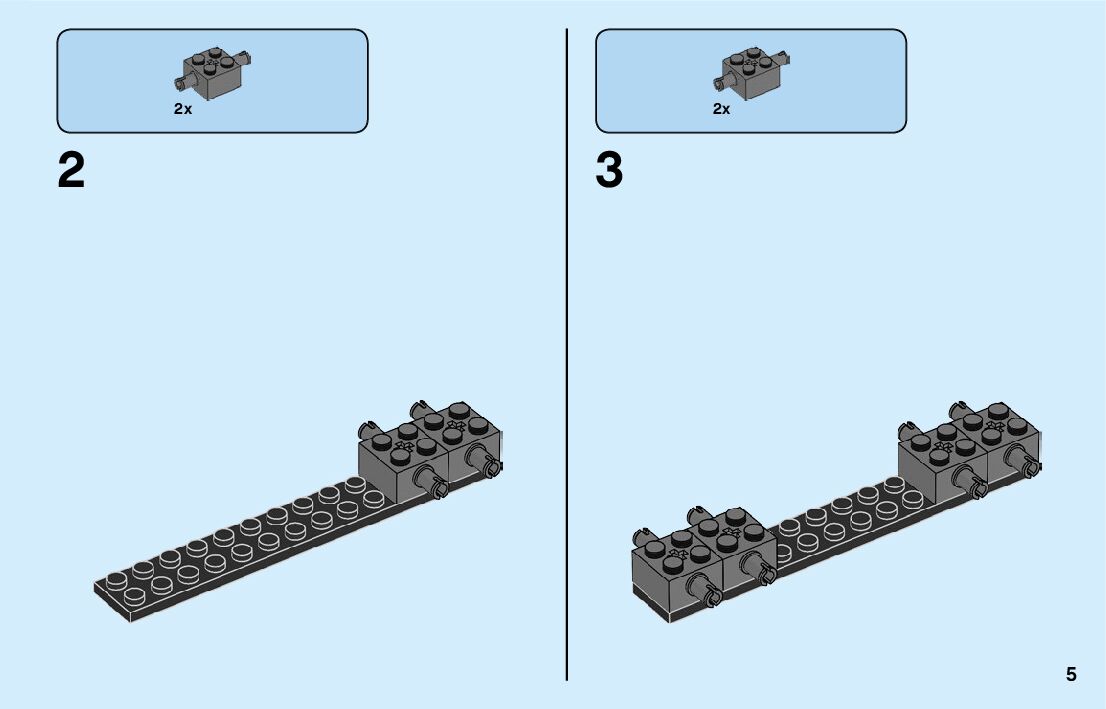 2x

2

2x

3

5