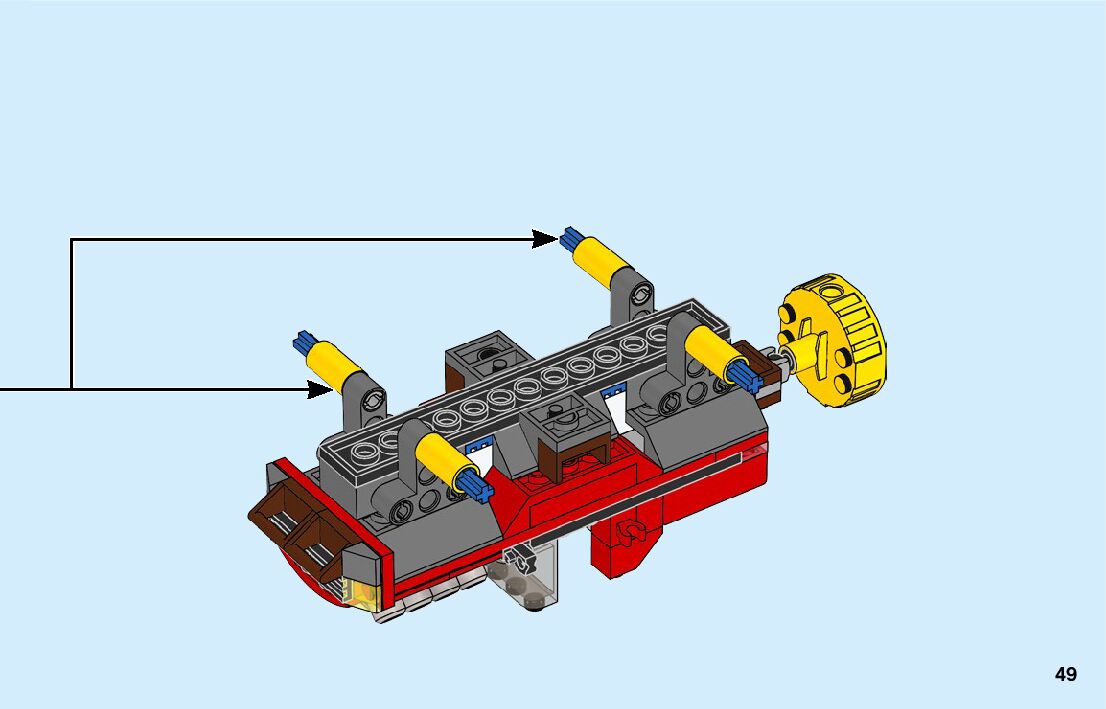 49