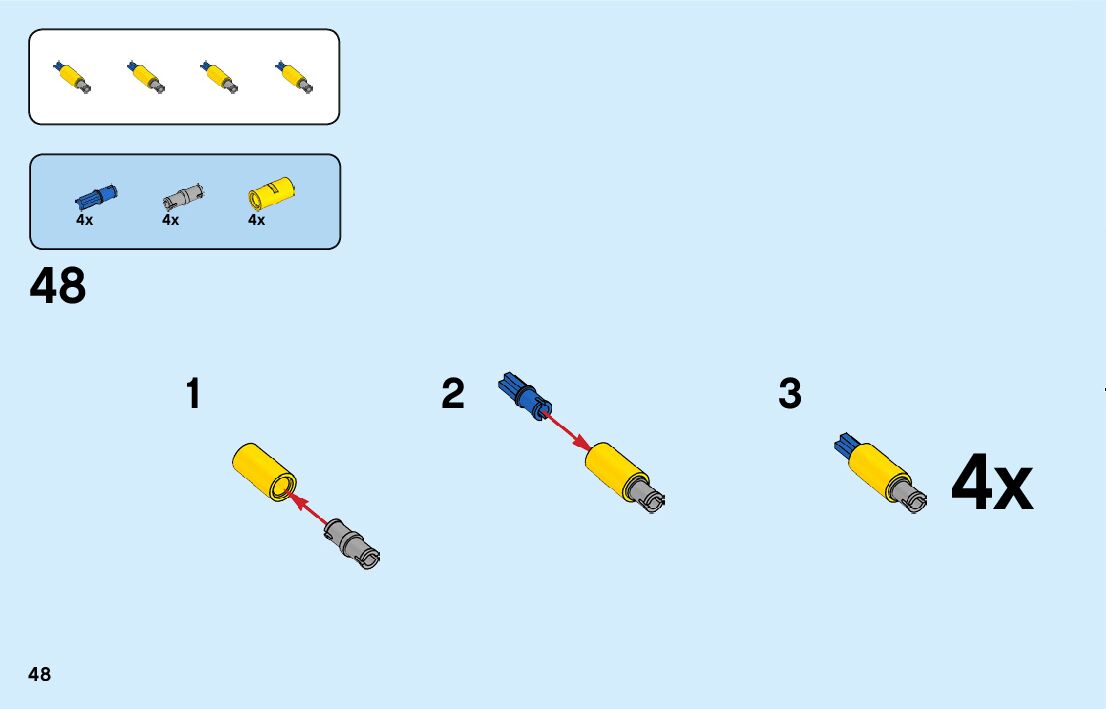 4x 4x 4x

48

1

2

3

4x

48