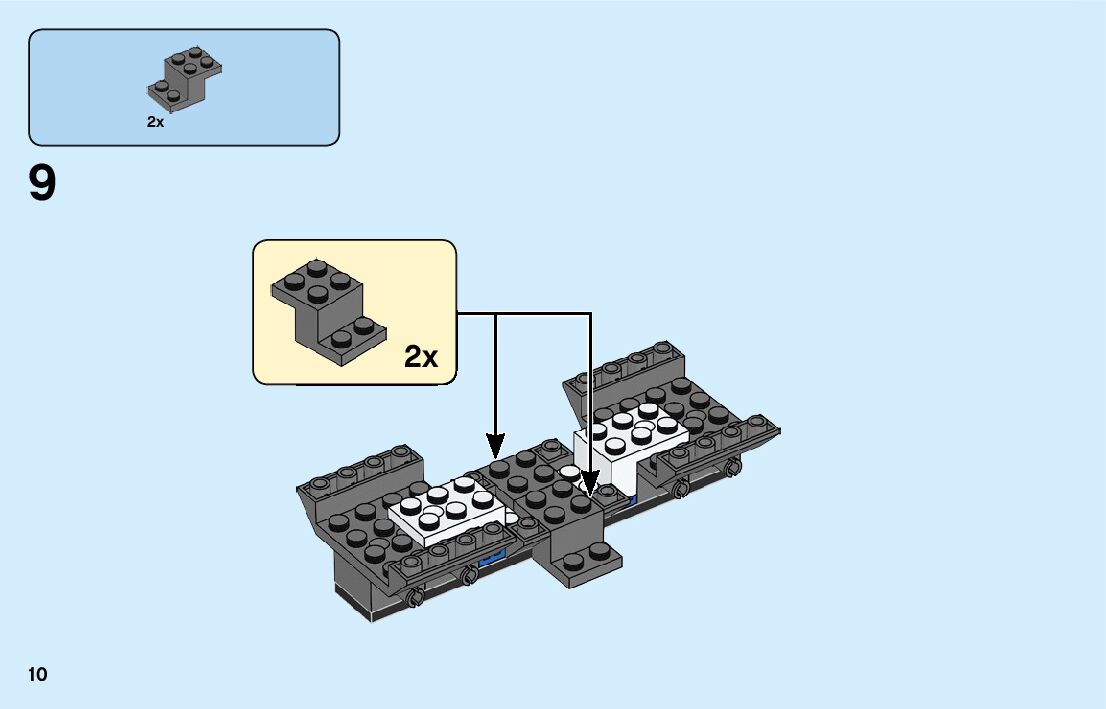 2x

9

2x

10