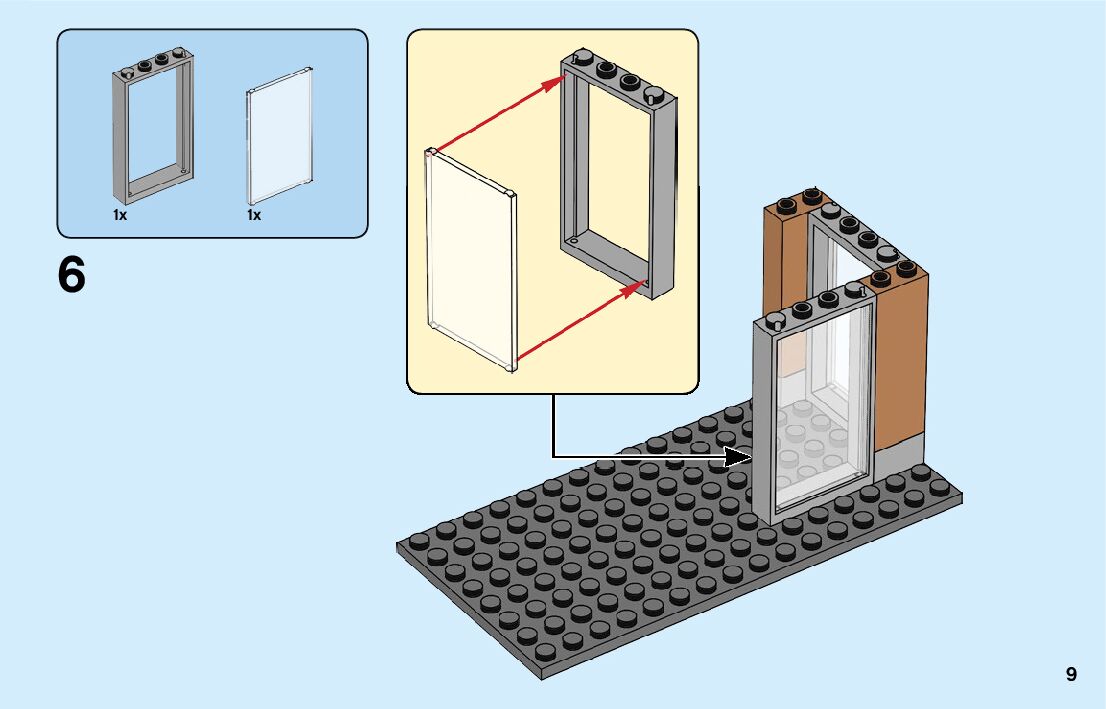 1x
1x

6

9