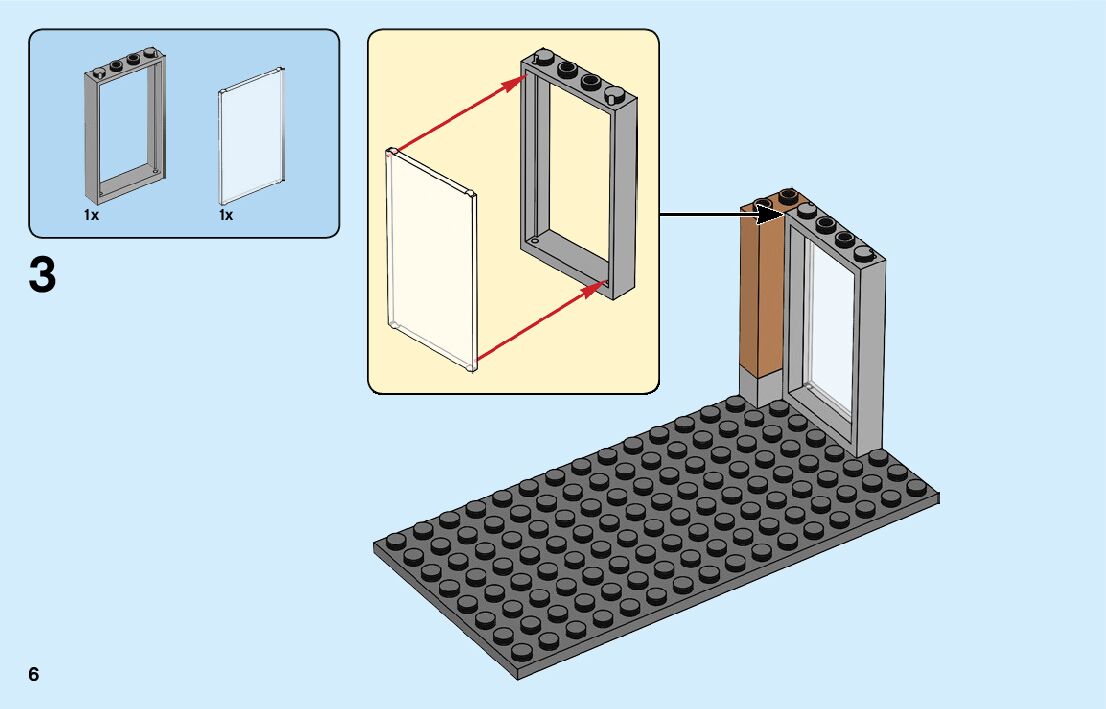 1x 1x

3

6