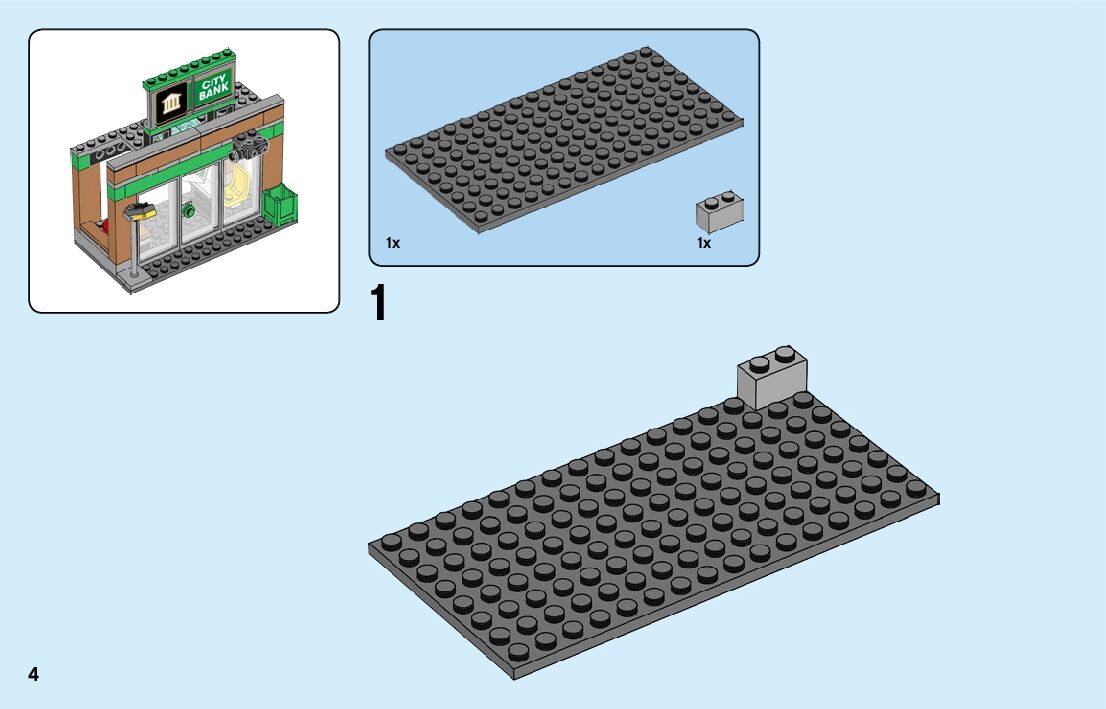 CITY BANK

1x

1x

1

4