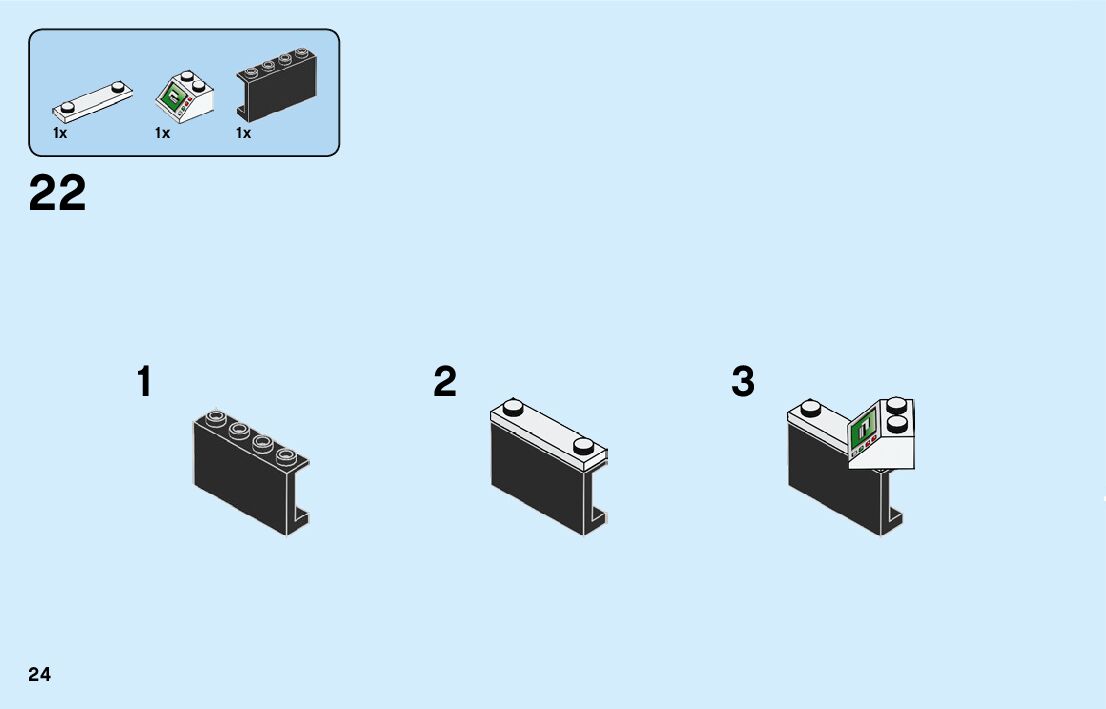 1x
1x
1x

22

1

2

3

24