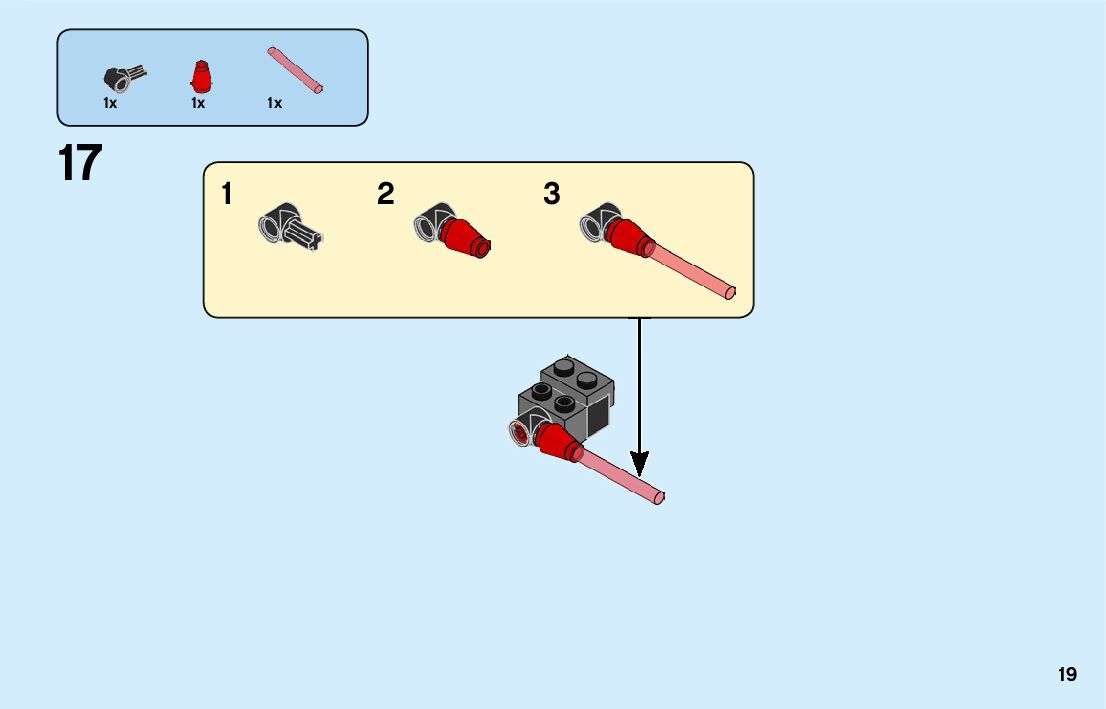 1x 1x 1x

17

1

2

3

19