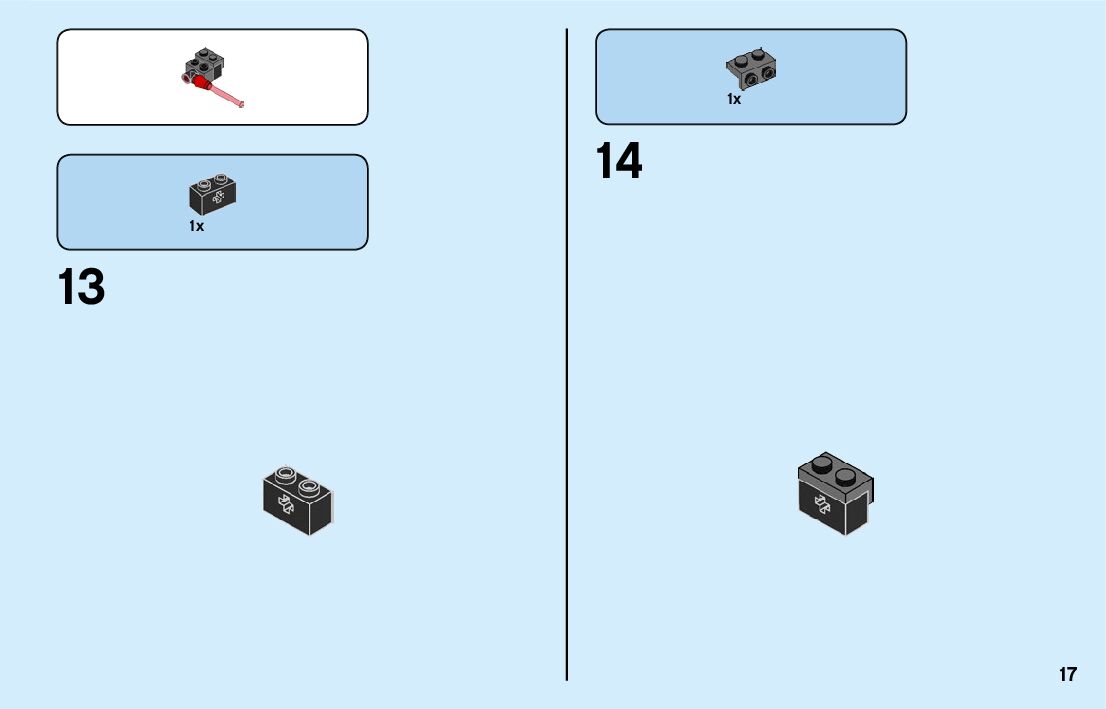 1x

13

1x

14

17