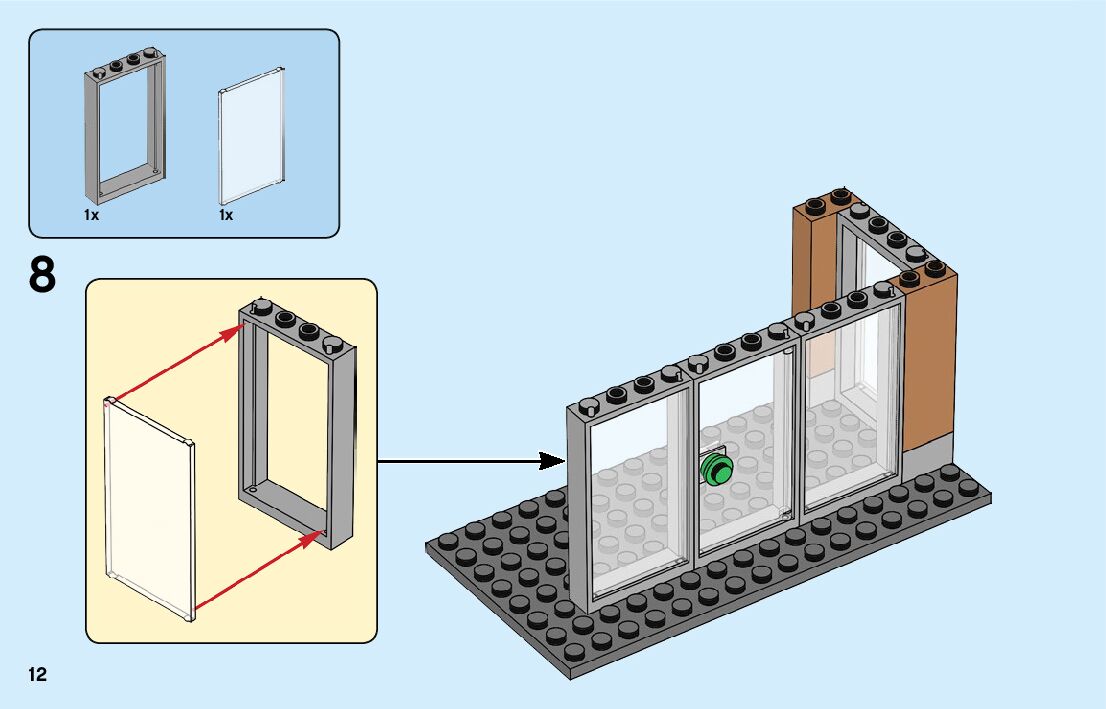 1x
1x

8

12