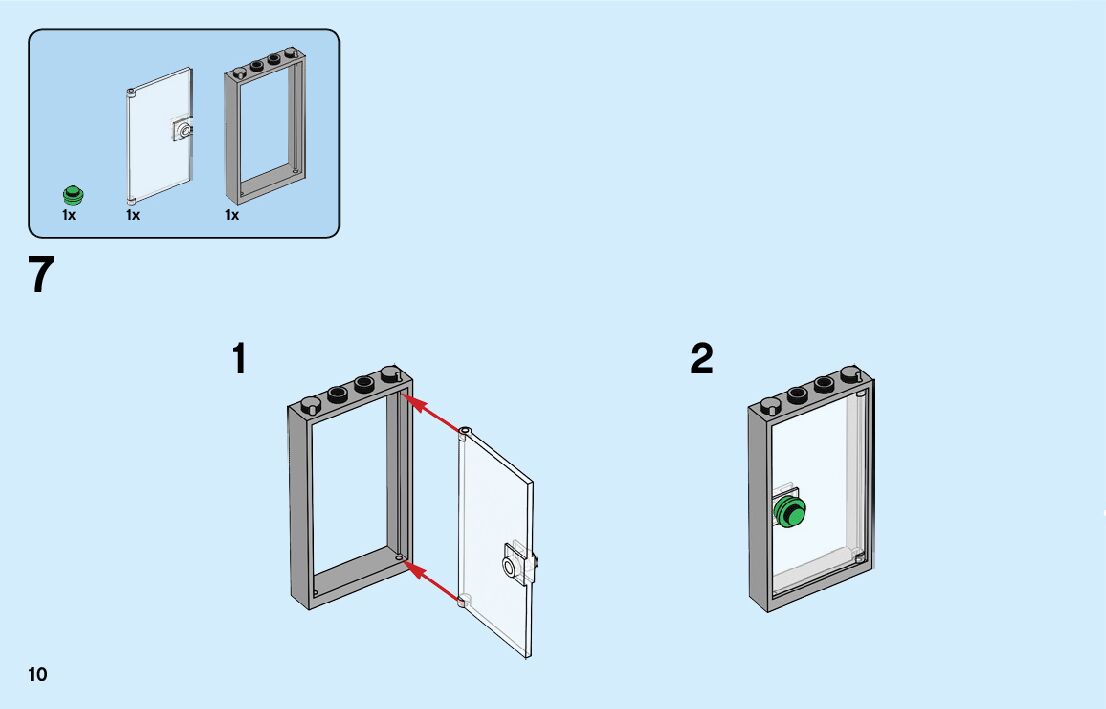 1x 1x 1x

7

1

2

10