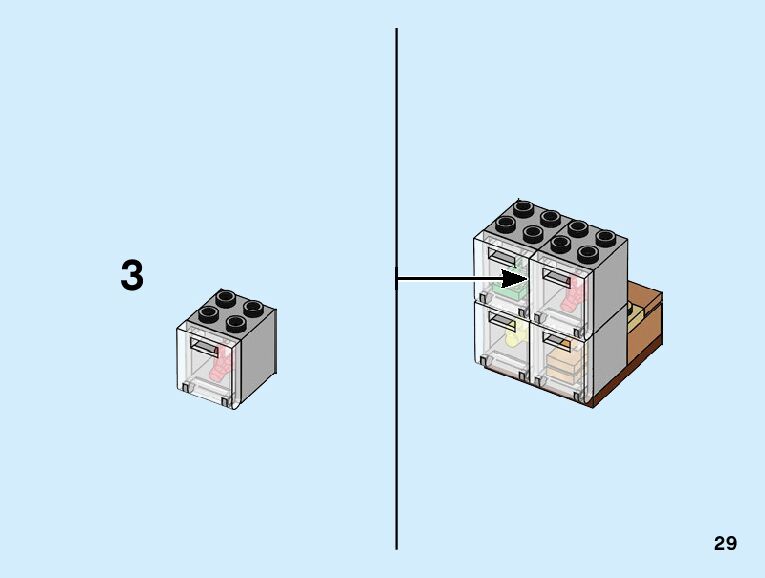 3

29