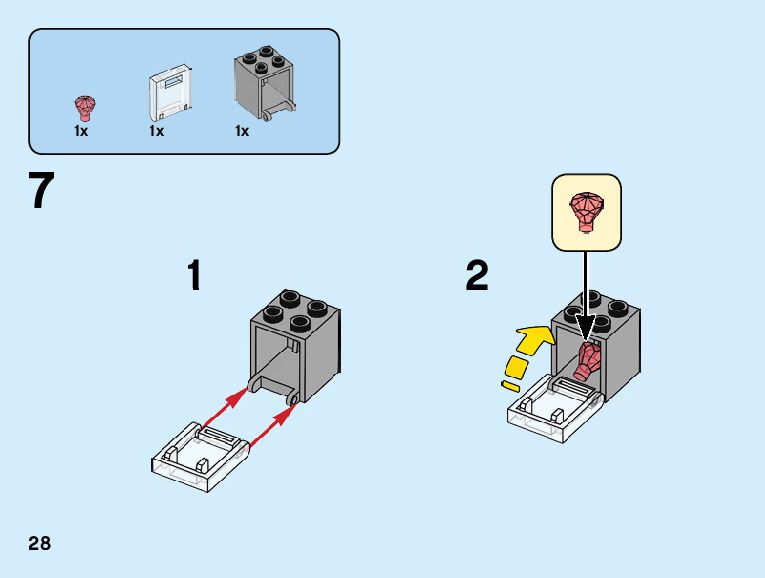 1x 1x 1x

7

1

2

28