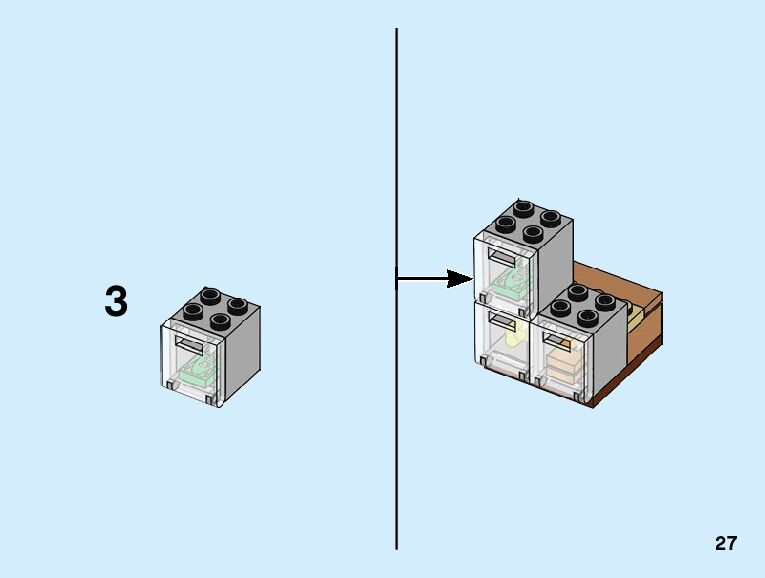 3

27