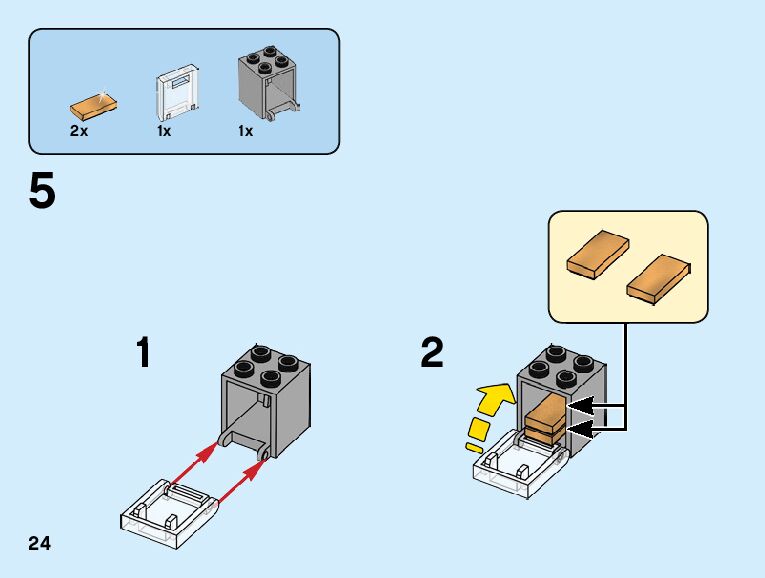 2x
1x
1x

5

1

2

24