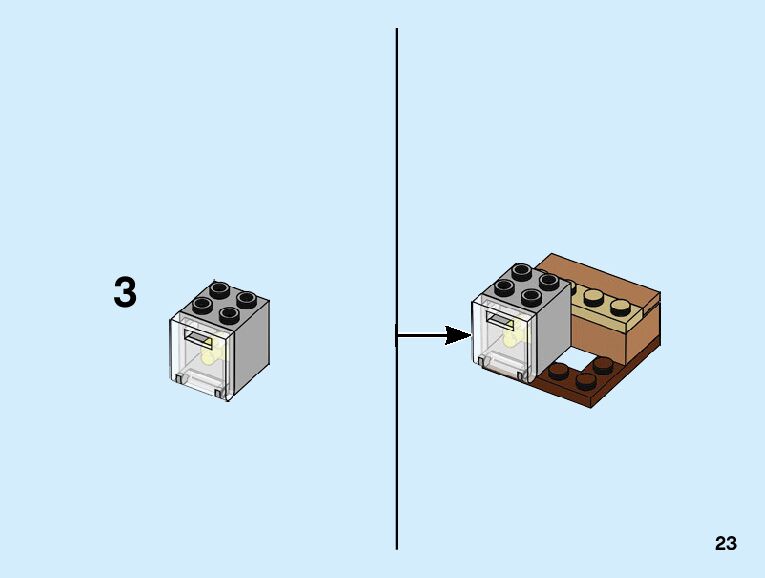 3

23