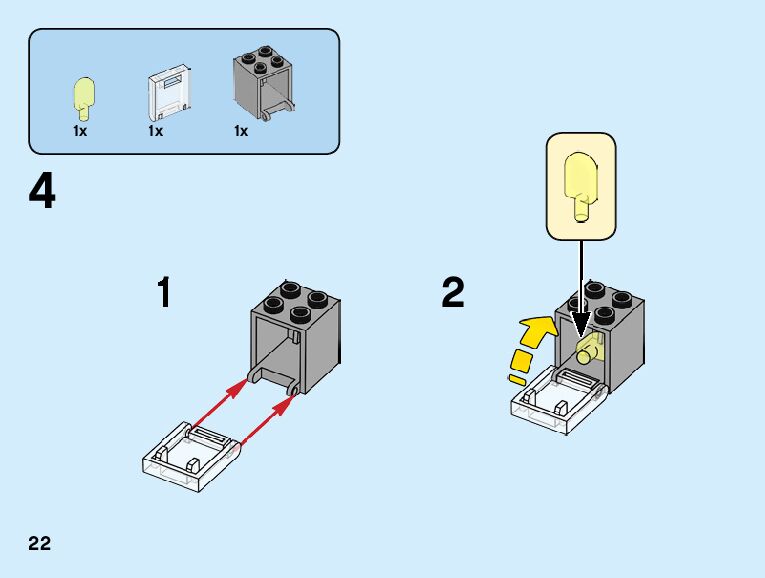 1x
1x
1x

4

1

2

22