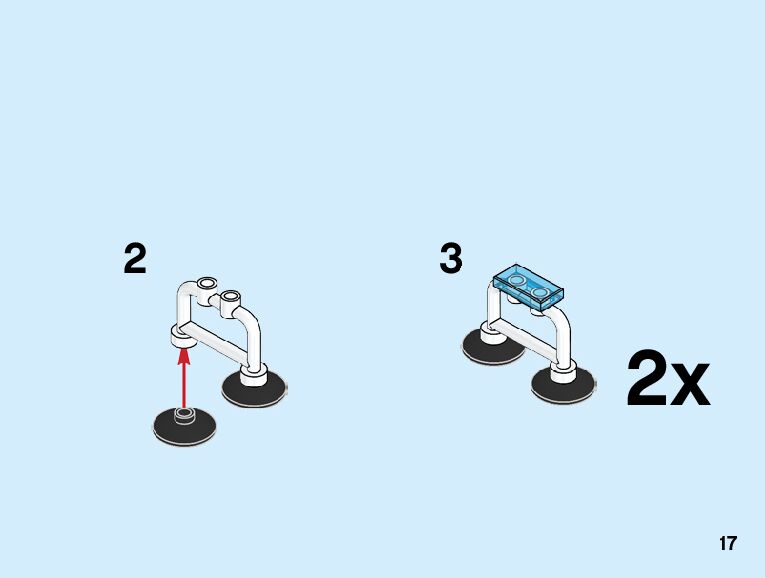 2

3

2x

17