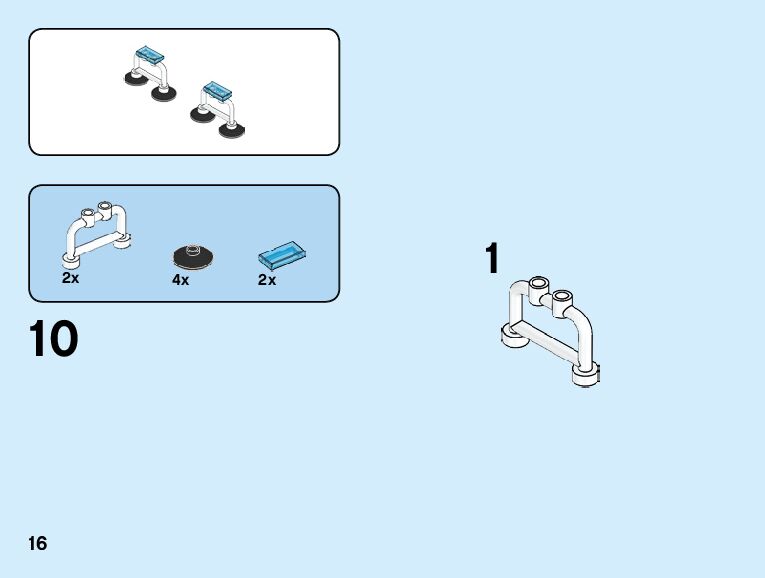 2x
4x
2x

10

1

16