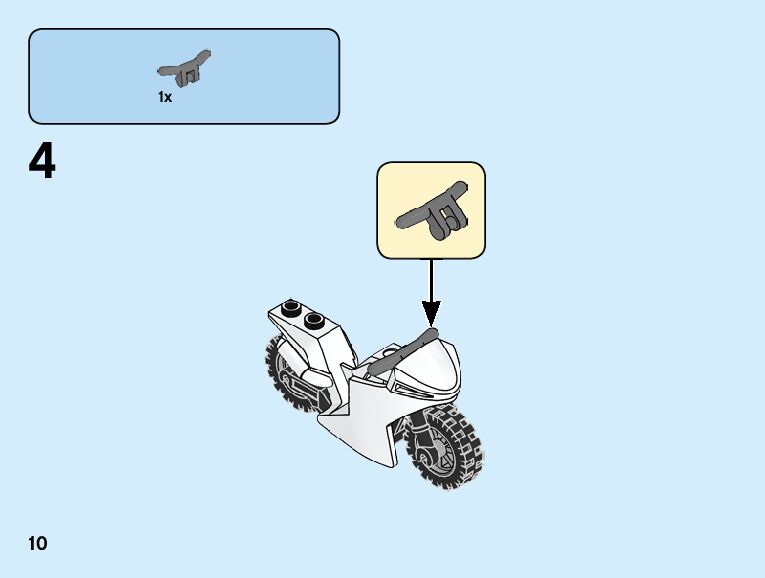 1x

4

10