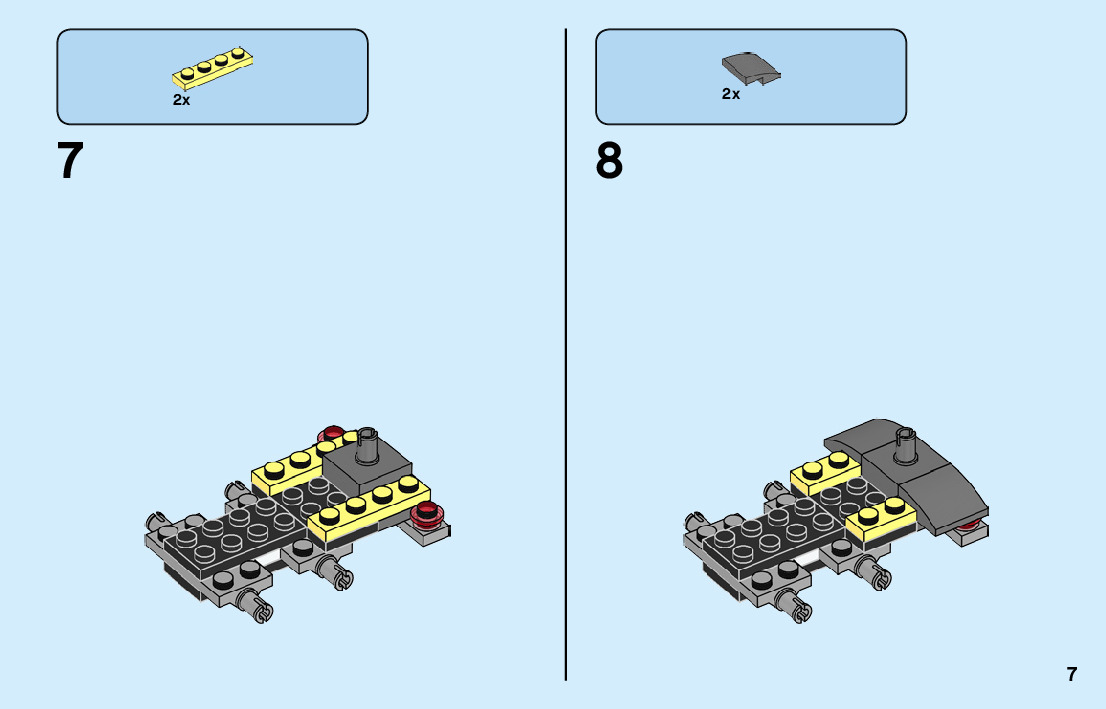 2x

7

2x

8

7