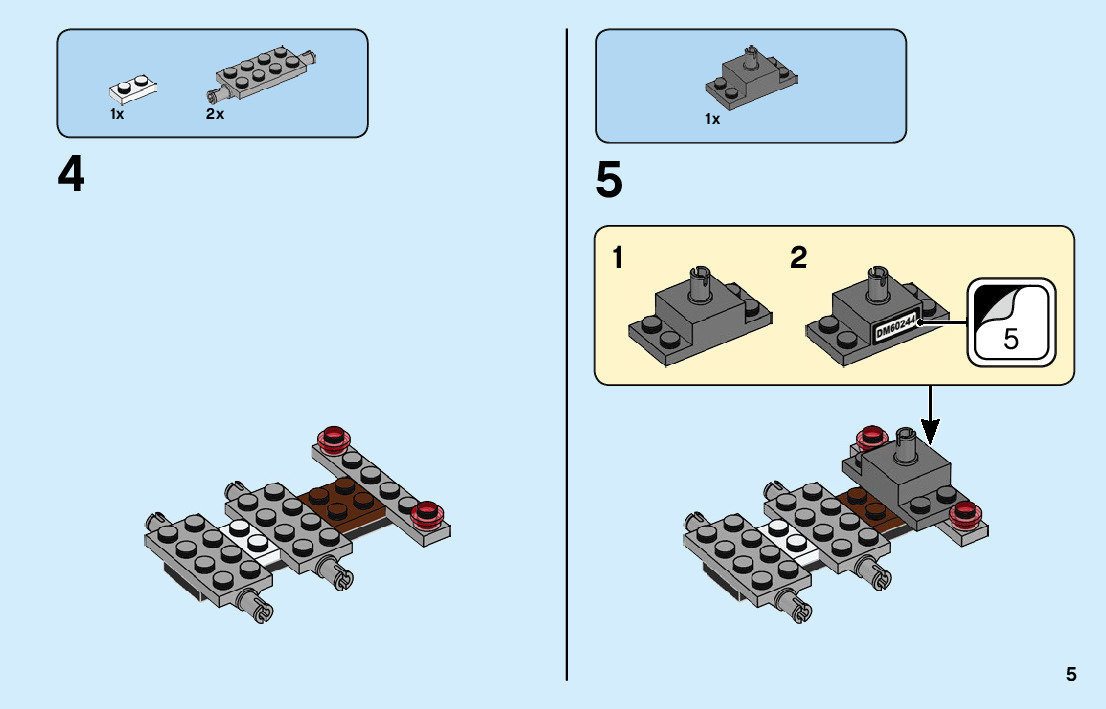 1x
2x

4

1x

5

1
2
DM60244
5

5