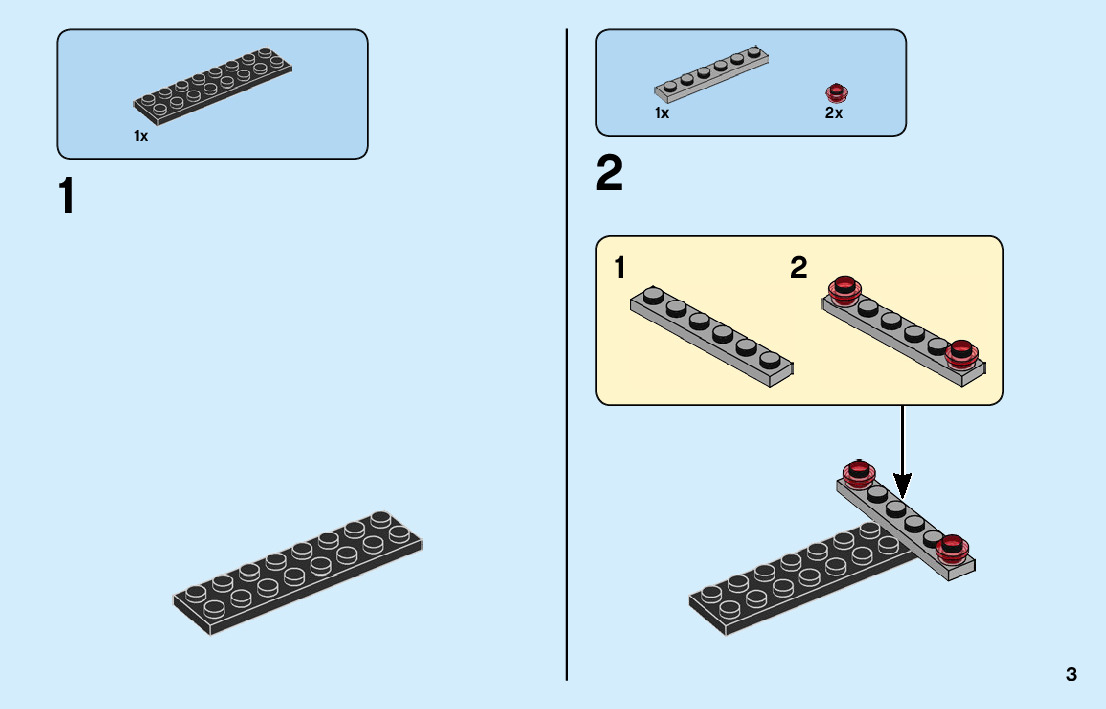 1x

1

1x

2x

2

1

2

3