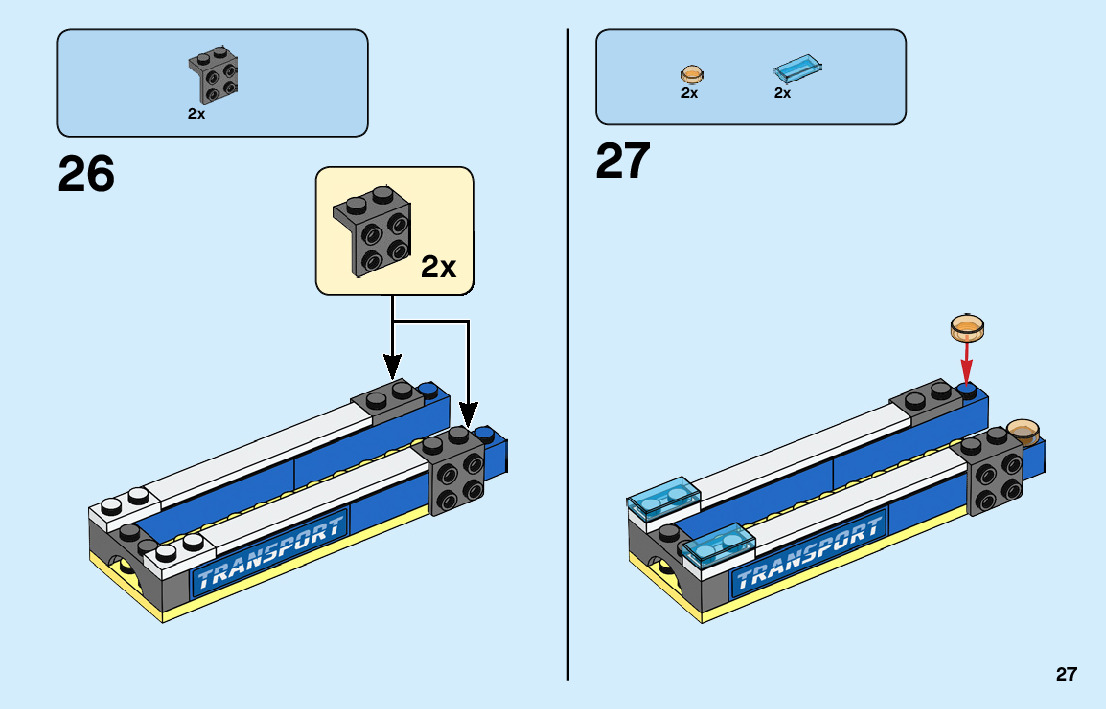 2x

26

2x

TRANSPORT

2x 2x

27

TRANSPORT

27