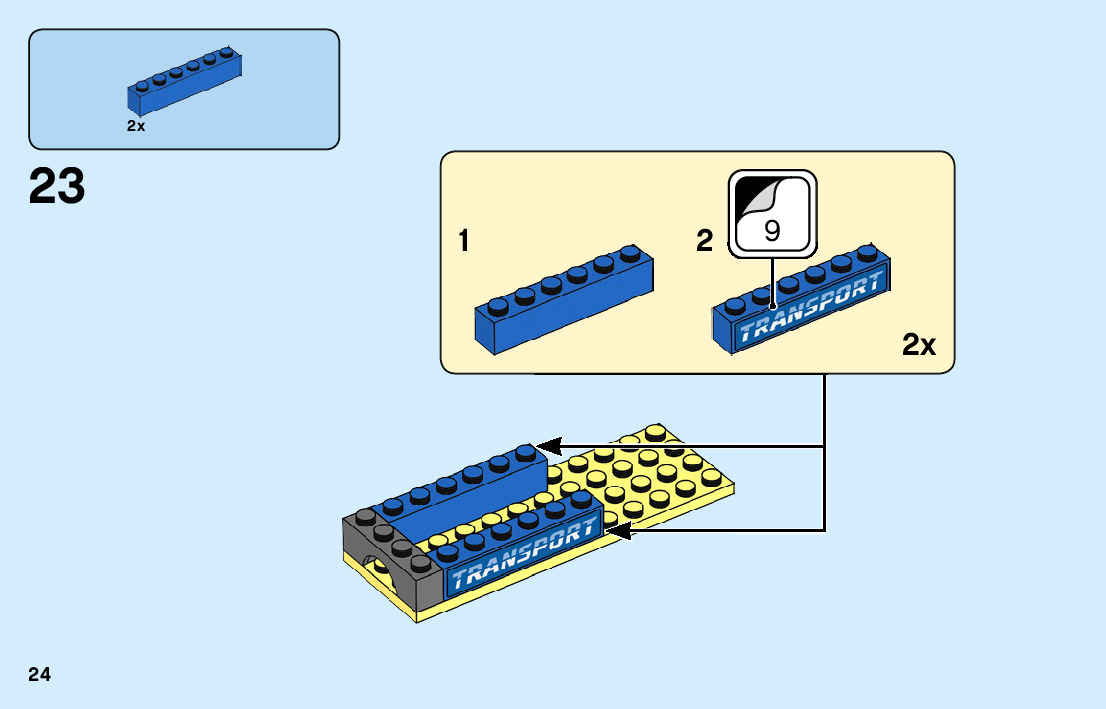 2x

23

1

2

9

TRANSPORT

2x

TRANSPORT

24