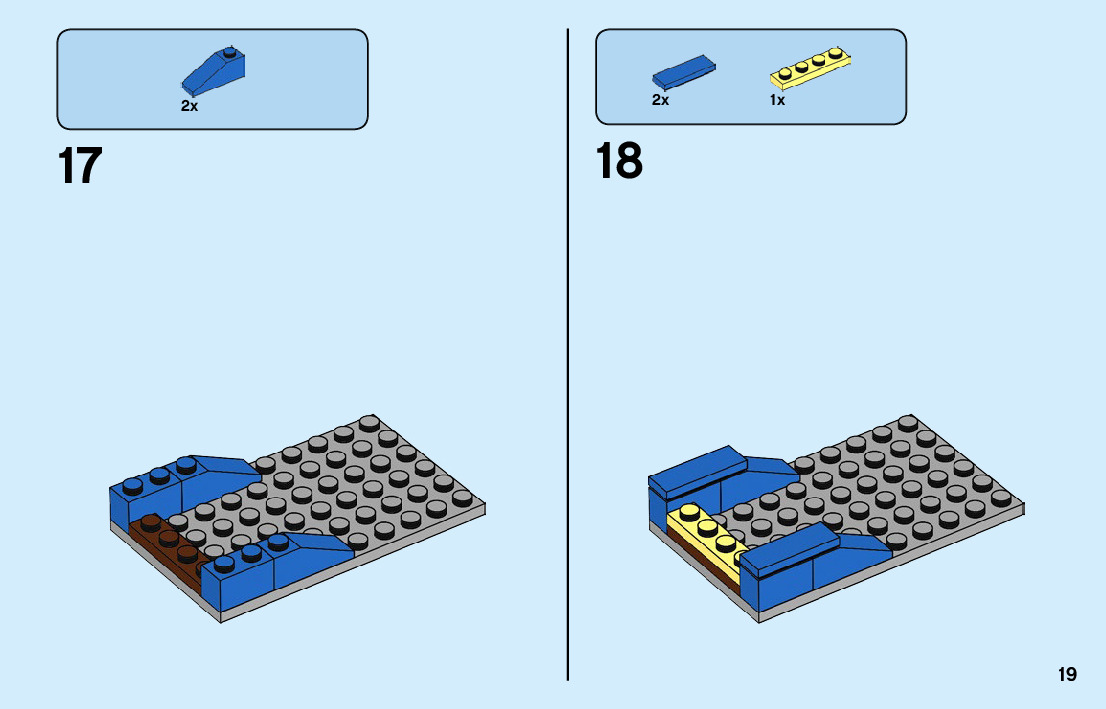 2x

17

2x 1x

18

19