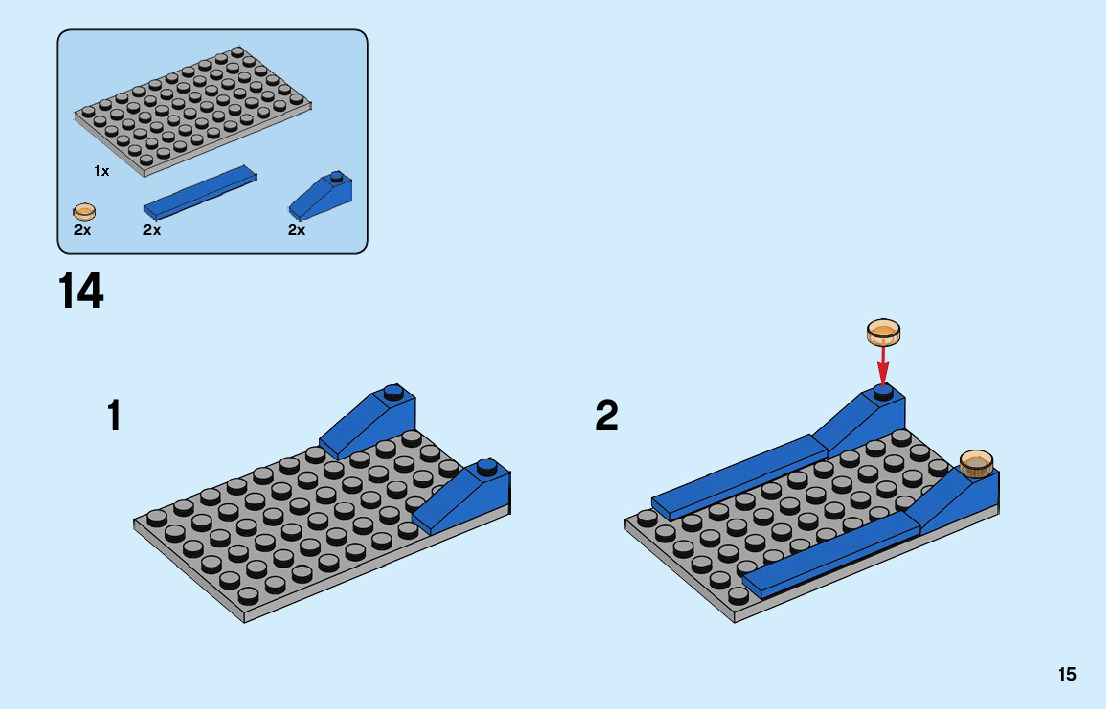 1x
2x
2x
2x

14

1

2

15